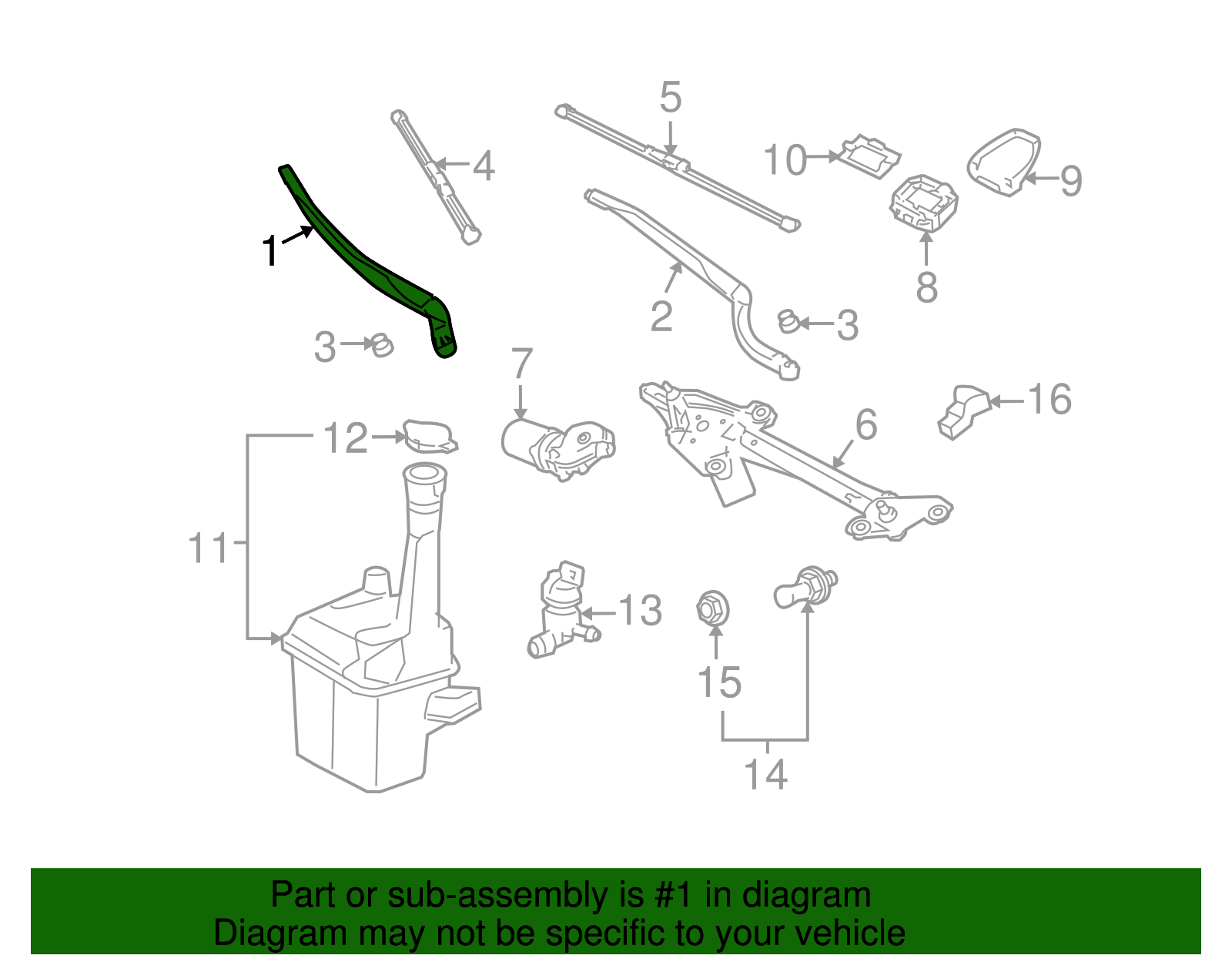 5
4
10
9
1
8
2
3
3
7
16
12
6
11
13
15
14

Part or sub-assembly is #1 in diagram
Diagram may not be specific to your vehicle