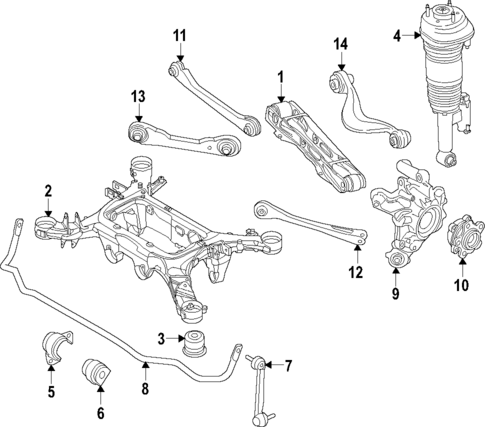 11
14
4
1
13
2
12
9
10
3
7
5
8
6