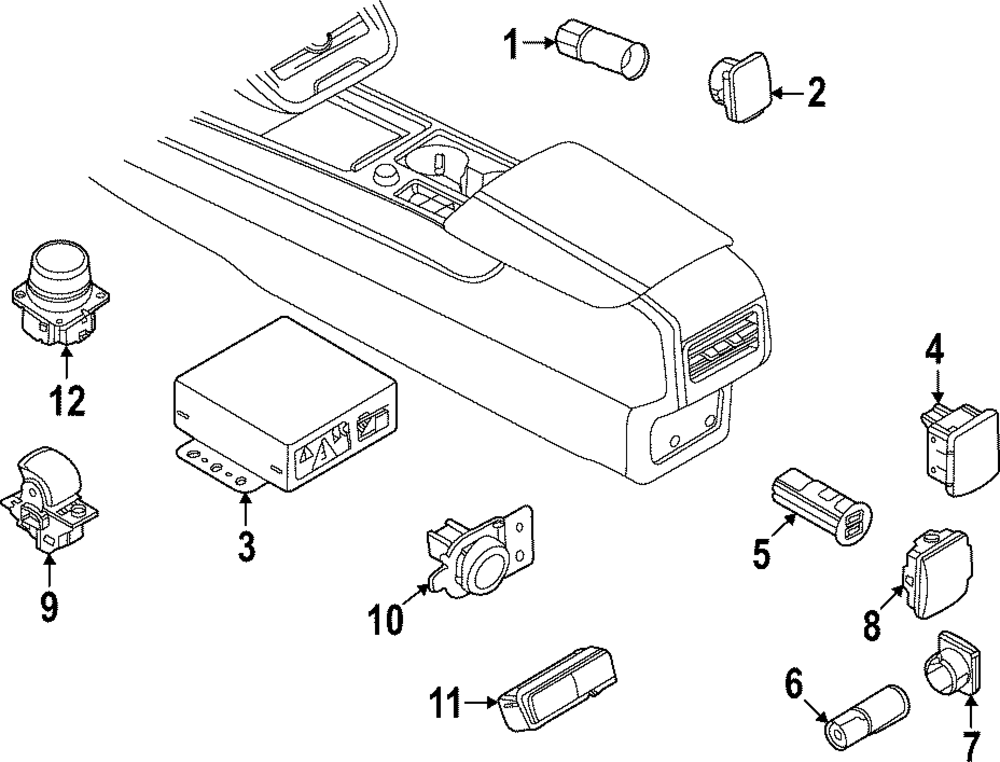 1
2
12
4
3
9
5
10
8
11
6
7