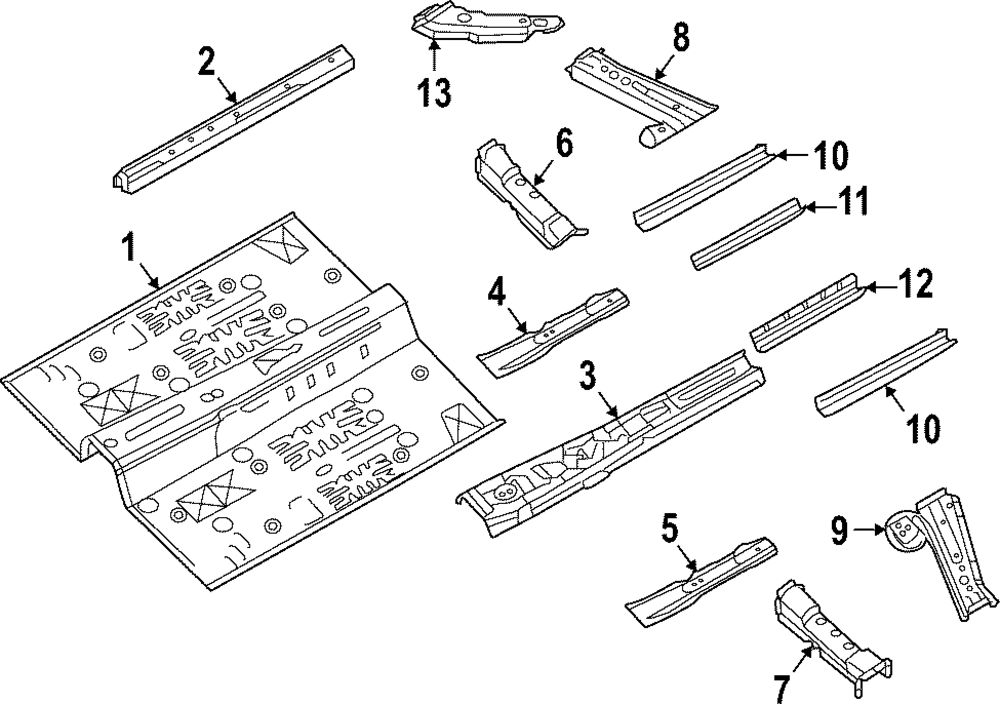 2
13
8
6
10
11
1
4
12
3
10
5
9
7