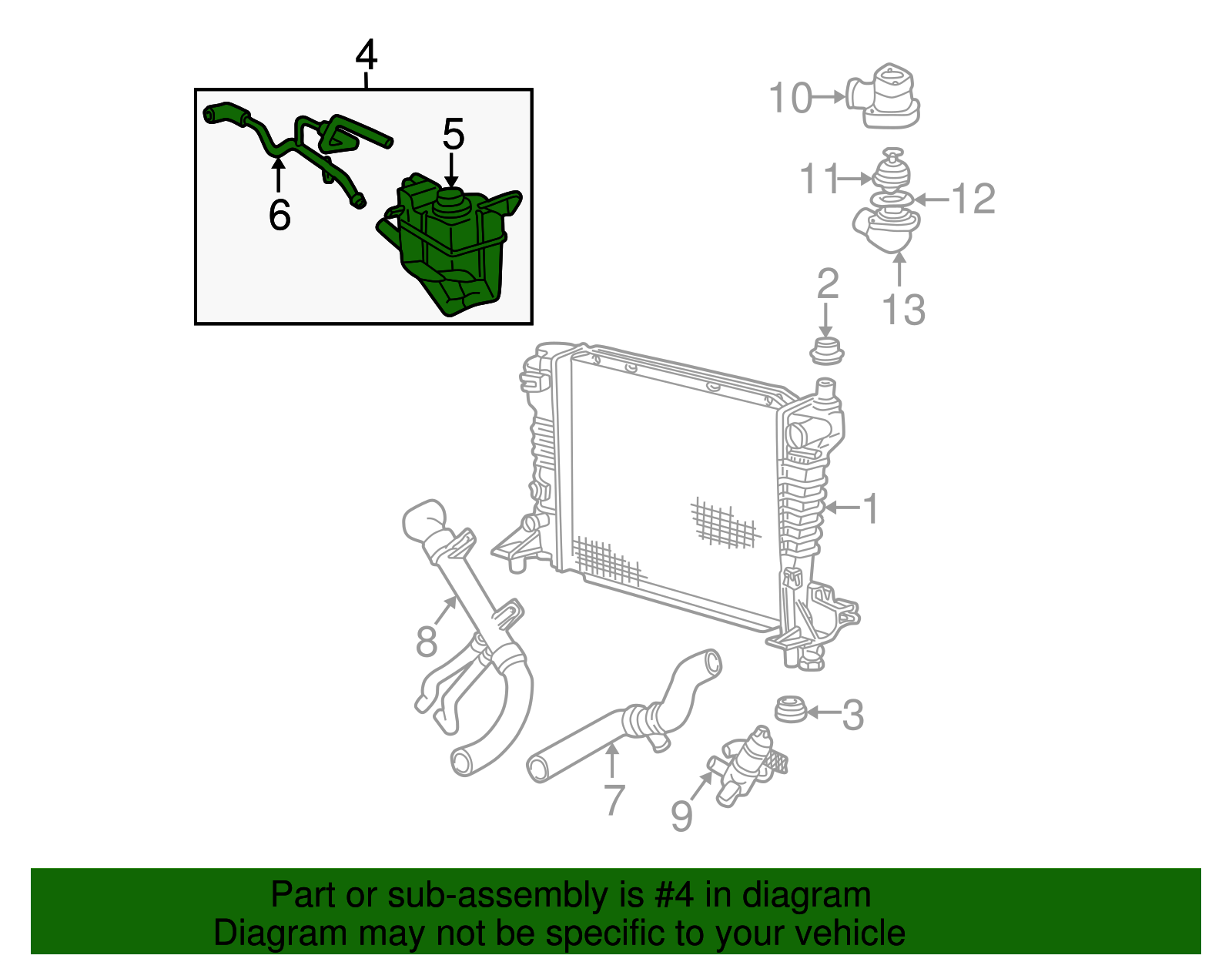 4
5
6
10
11
12
13
2
1
8
3
7
9

Part or sub-assembly is #4 in diagram
Diagram may not be specific to your vehicle