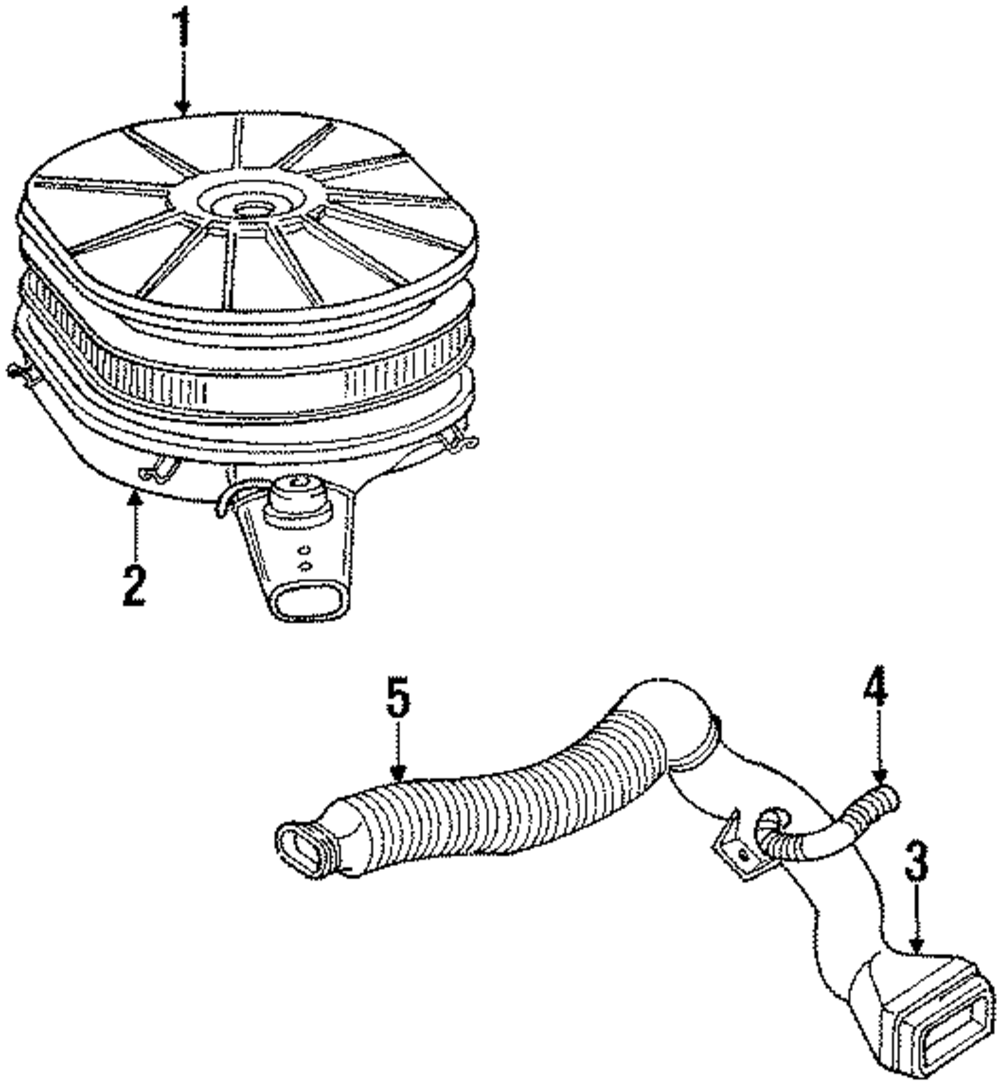 1
2
5
4
3