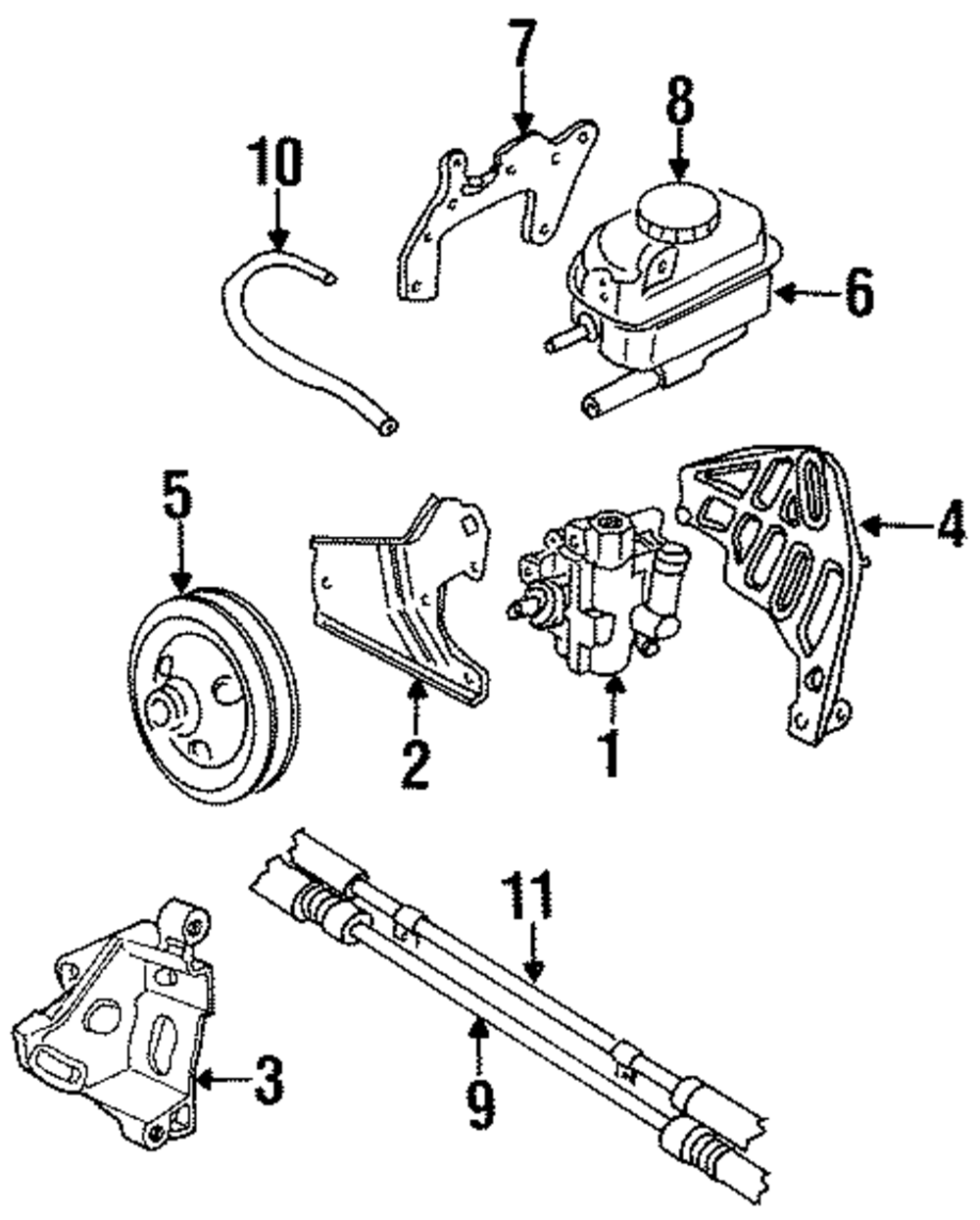 7
8
10
6
5
4
2
1
11
9
3