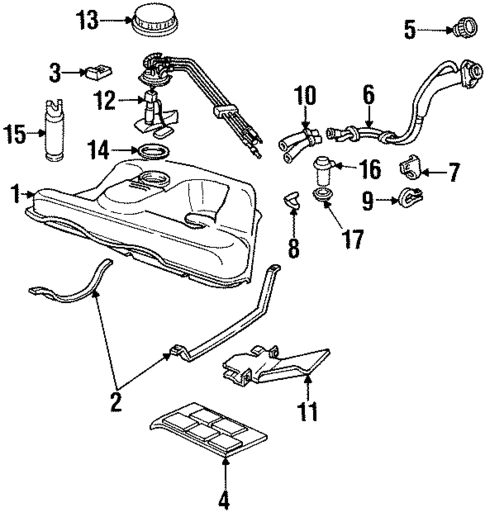 13
5
3
12
10
6
15
14
16
7
1
9
8
17
2
11
4