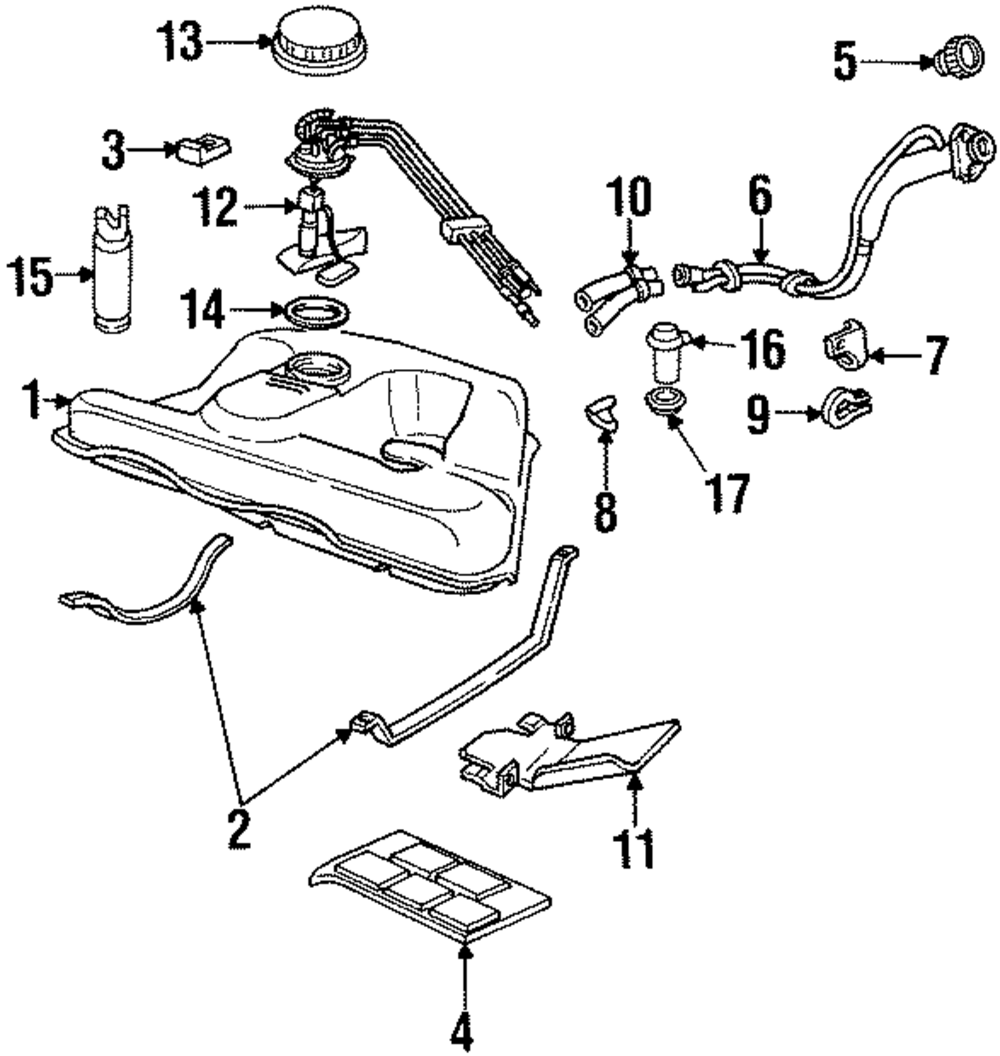 13
5
3
12
10
6
15
14
16
7
1
9
8
17
2
11
4