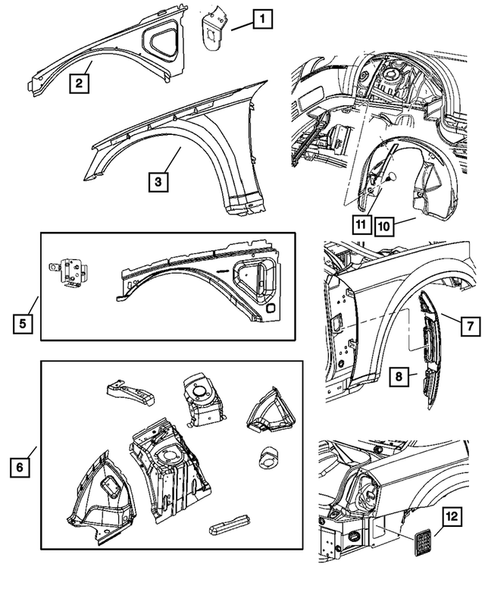 1
2
3
11
10
5
7
8
6
12