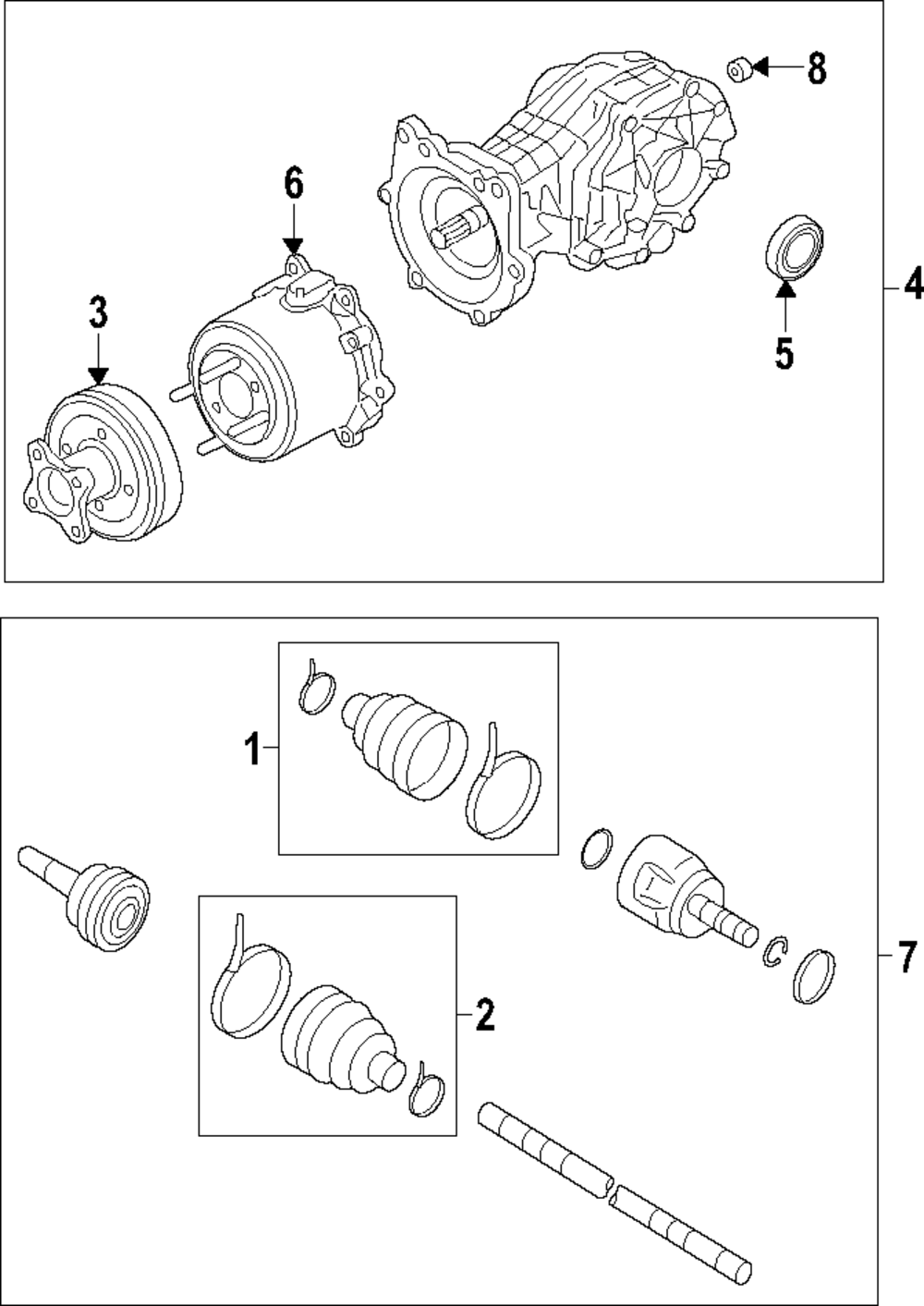 8
6
4
3
5
1
7
2