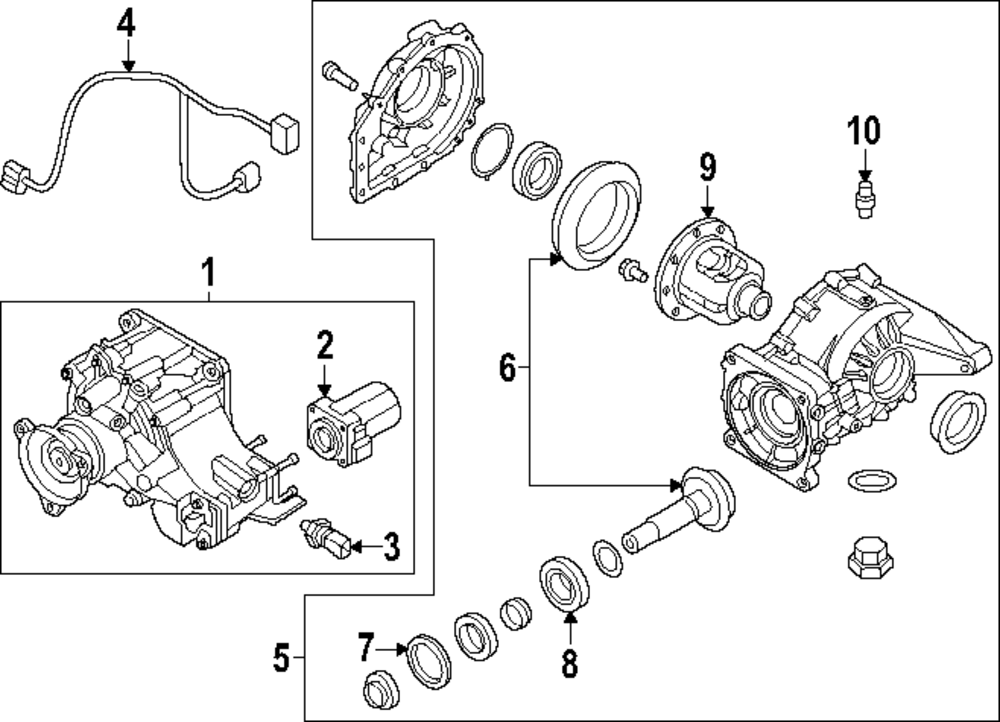 4
10
9
1
2
6
3
5
7
8