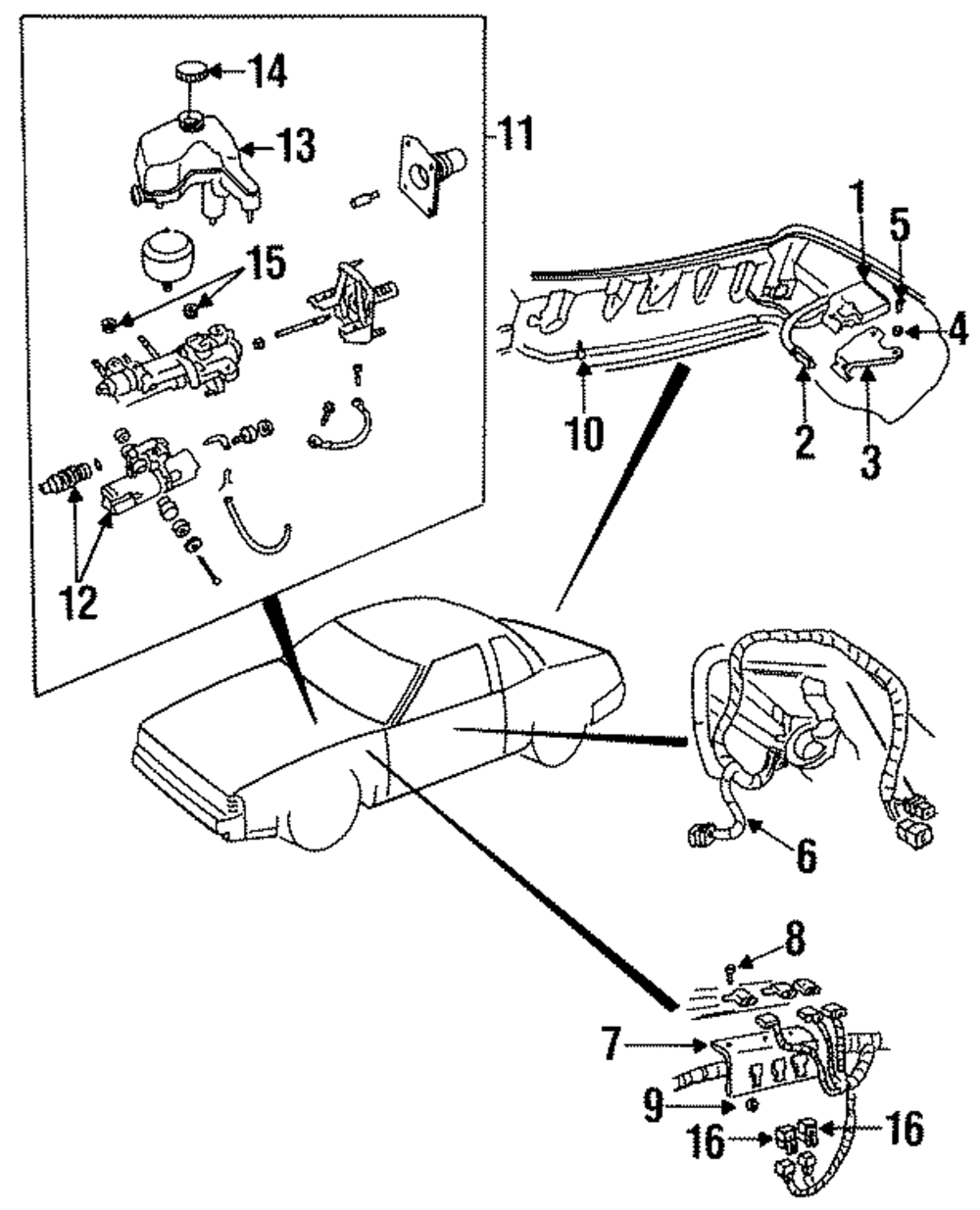 14
13
11
15
12
1
5
4
10
2
3
6
8
7
9
16
16