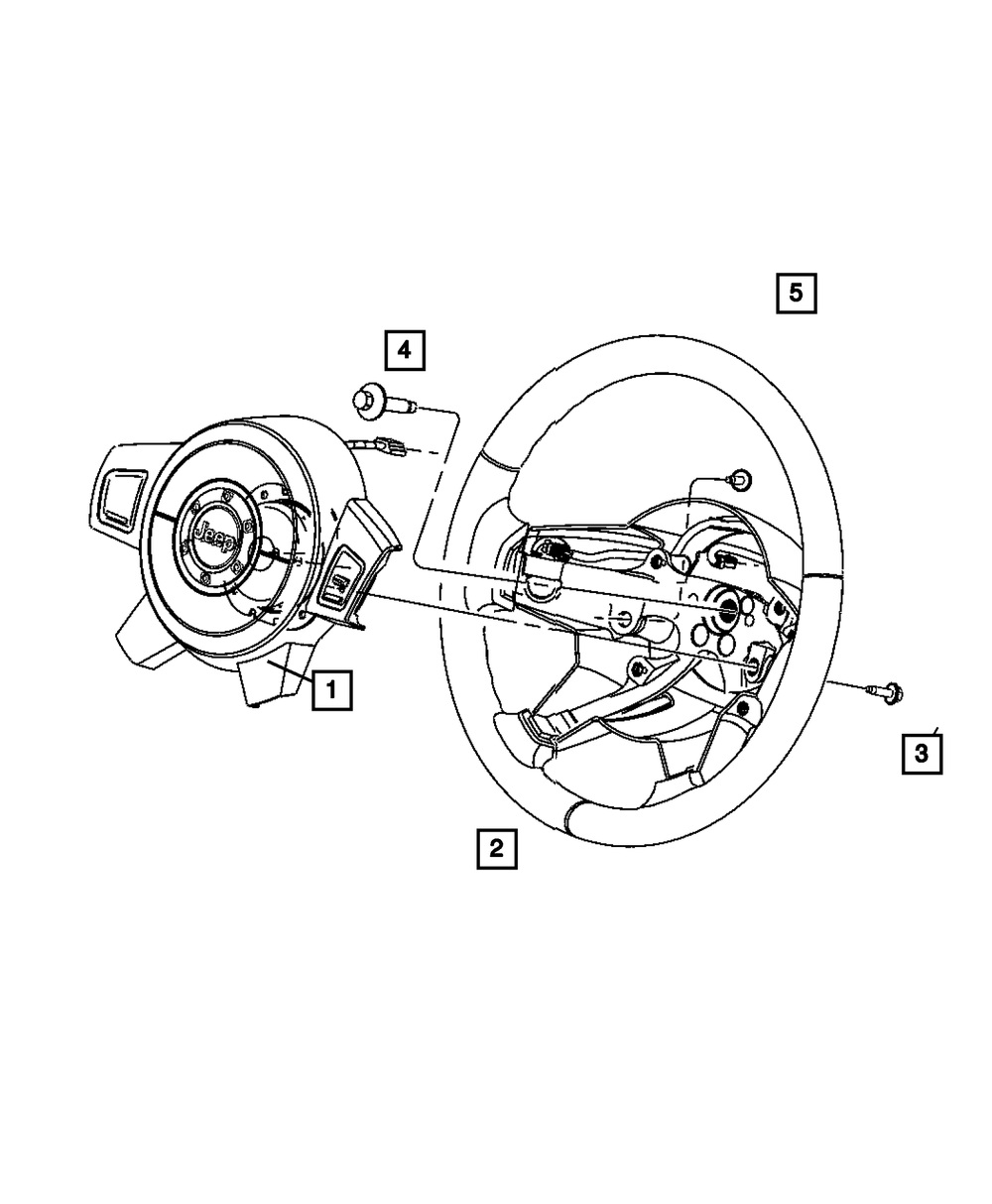 5

4

Jeep

1

3

2