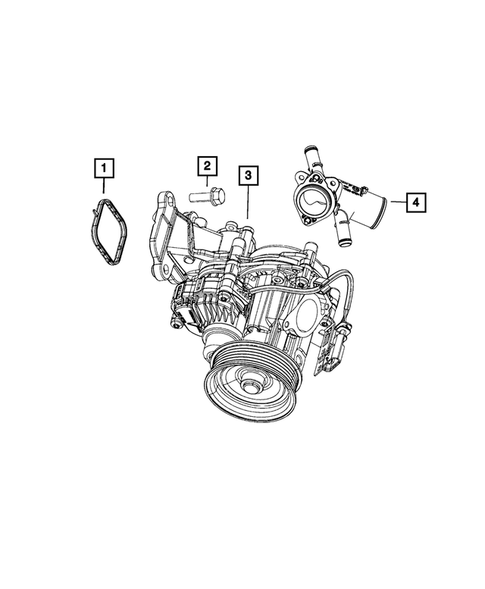 1
2
3
4