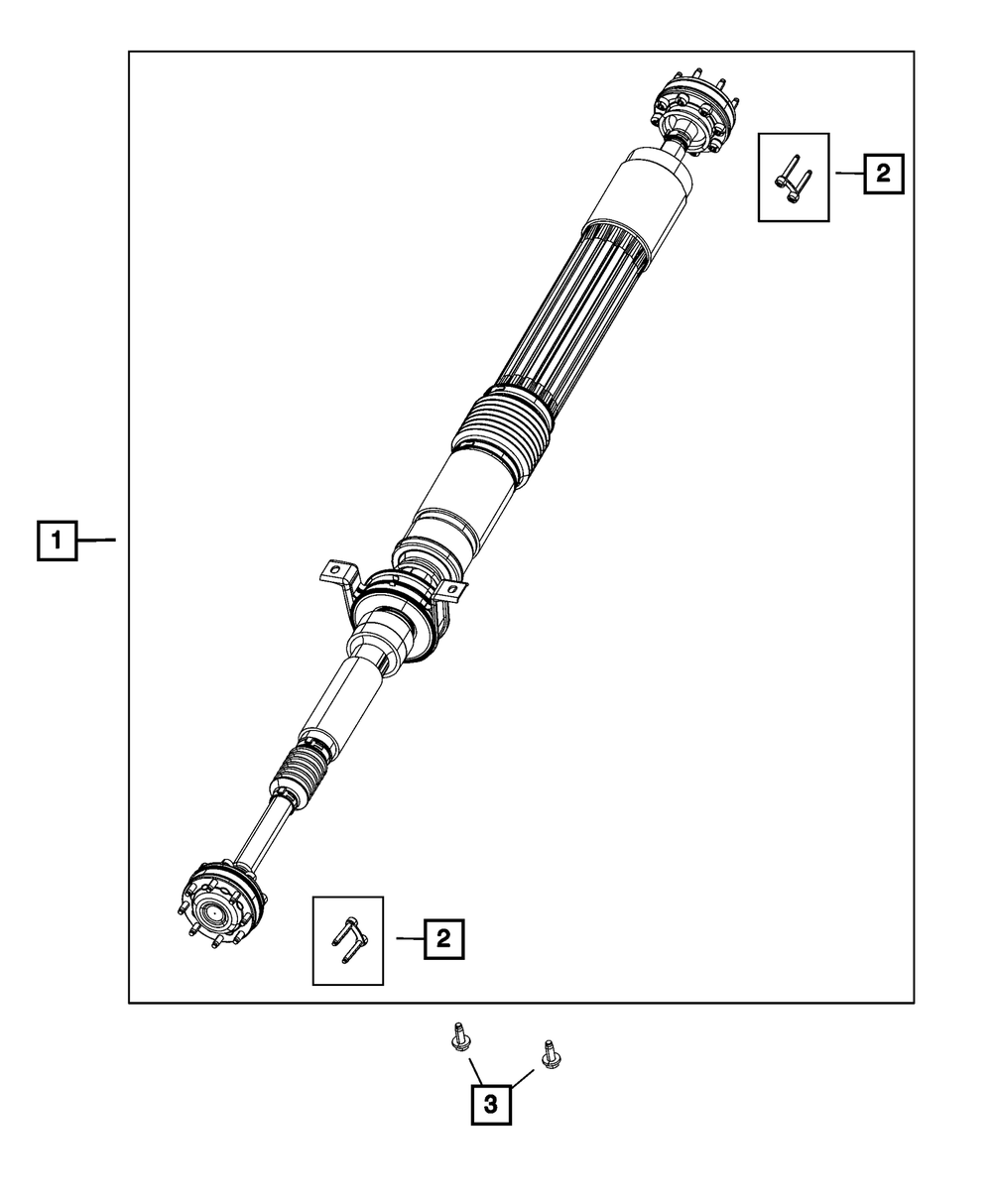 2

1

2

3