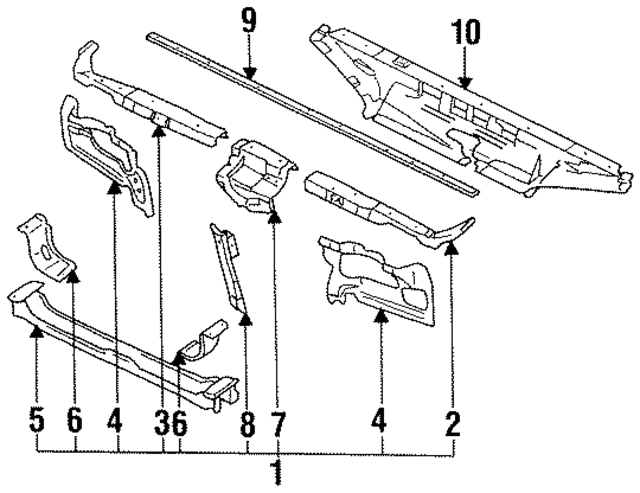 9
10
5
6
4
3
6
8
7
4
2
1