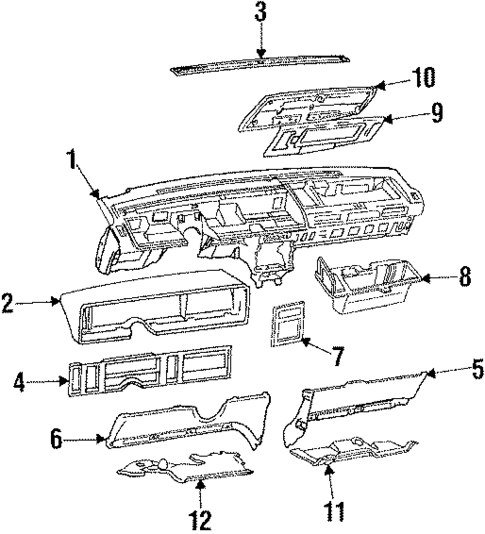 3
10
9
1
8
2
7
4
5
6
12
11