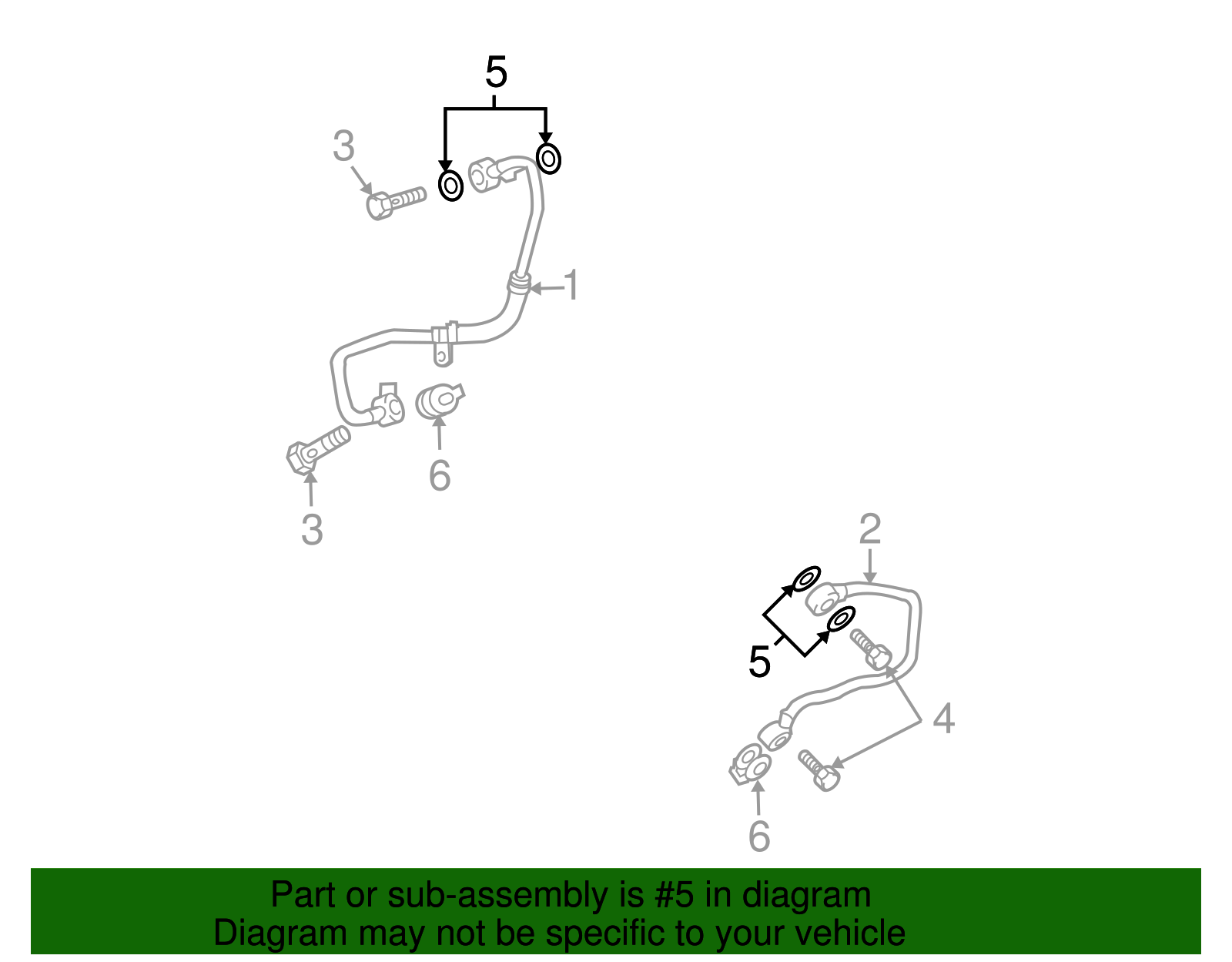 5
3
1
6
3
2
5
4
6
Part or sub-assembly is #5 in diagram
Diagram may not be specific to your vehicle