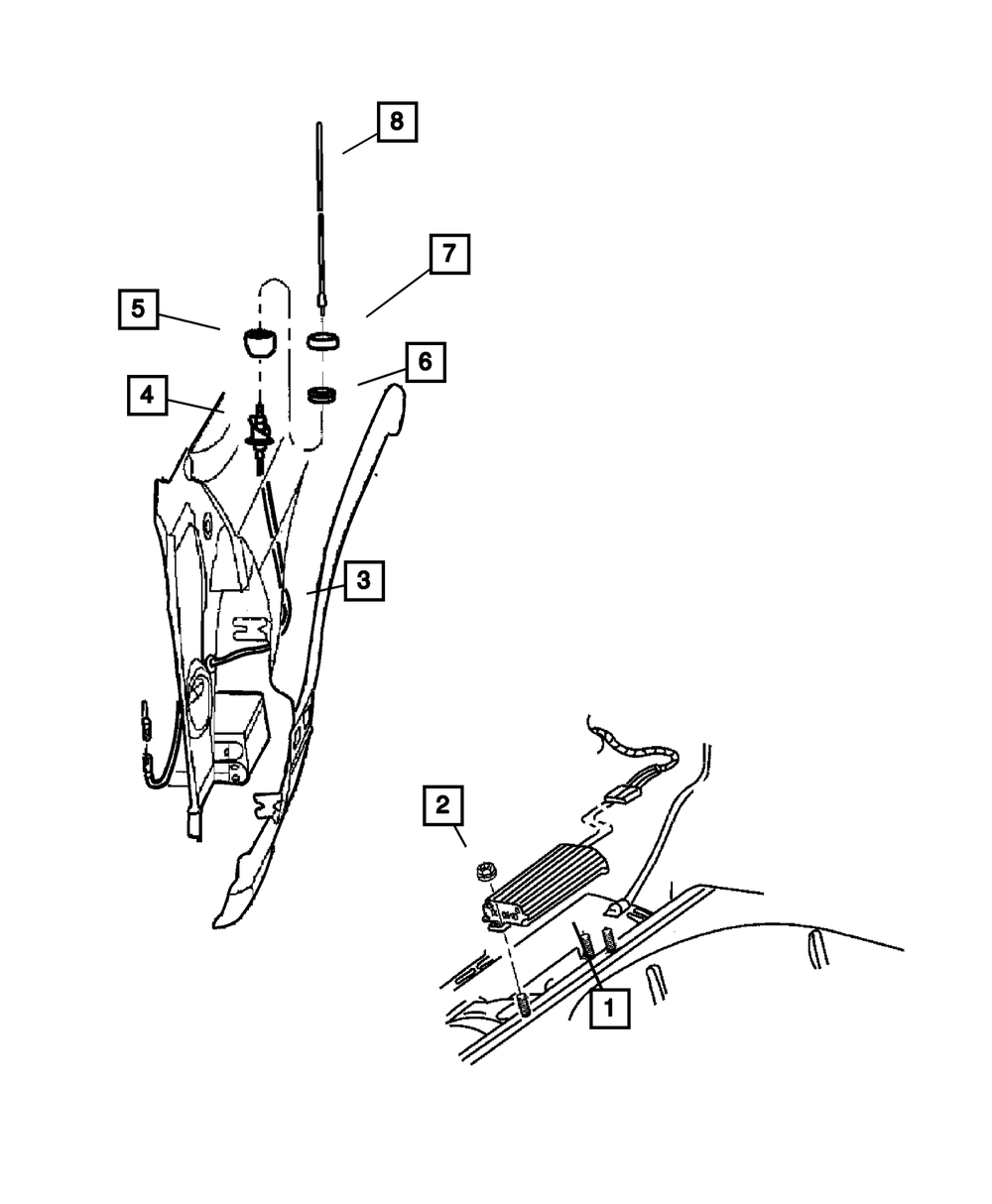 8
7
5
6
4
3
2
1