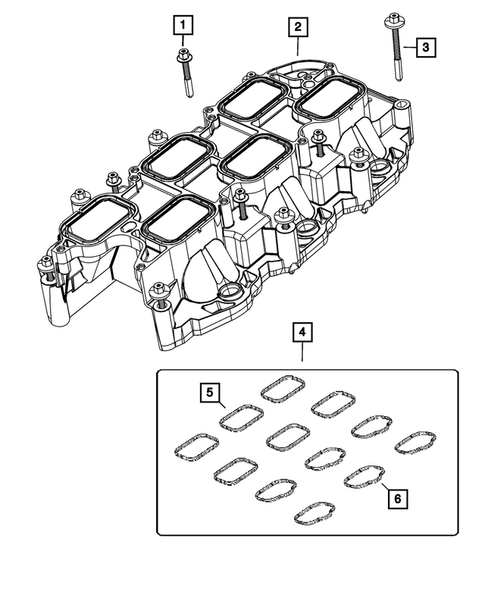 1
2
3
4
5
6