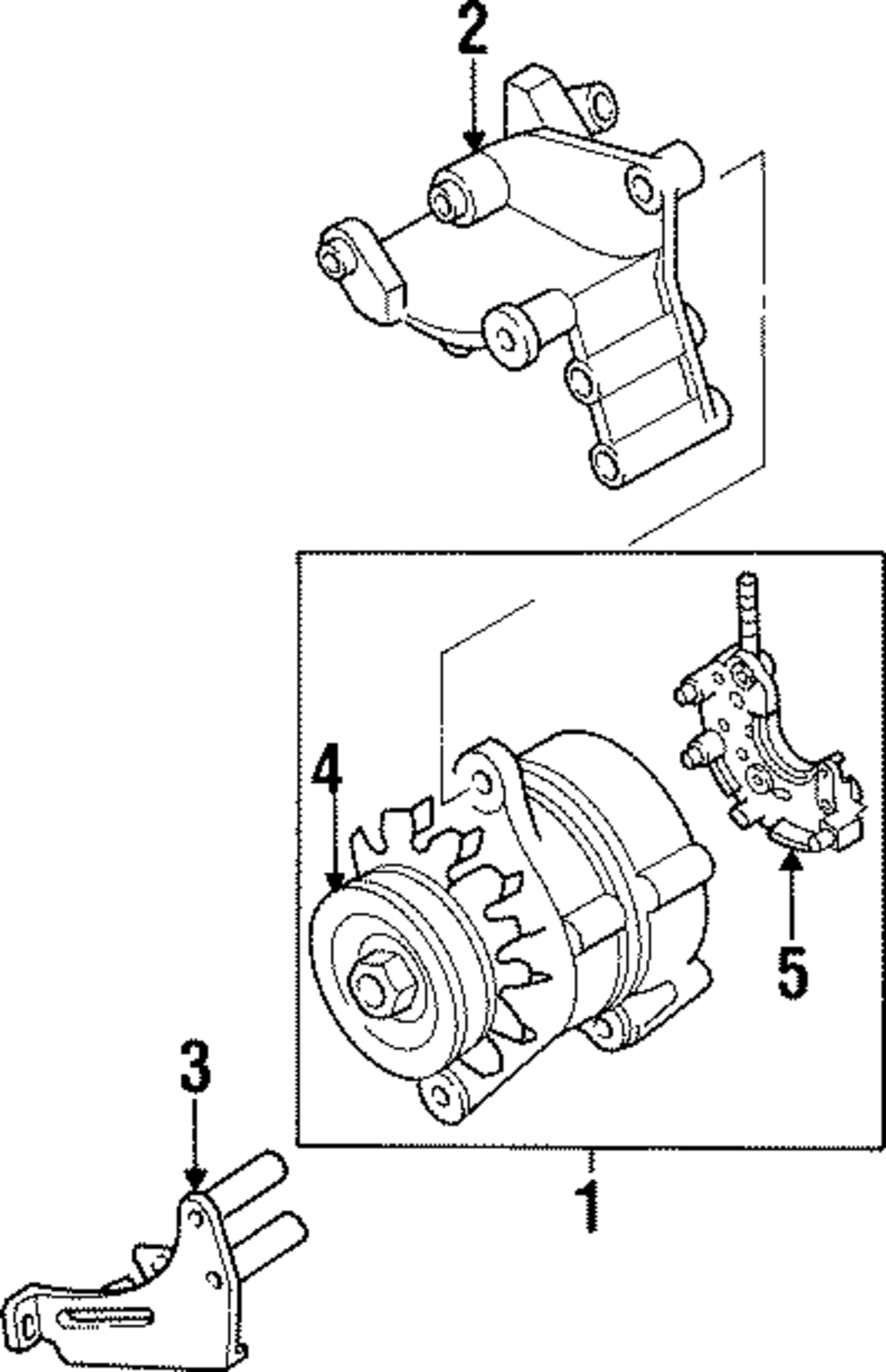 2
4
5
3
1