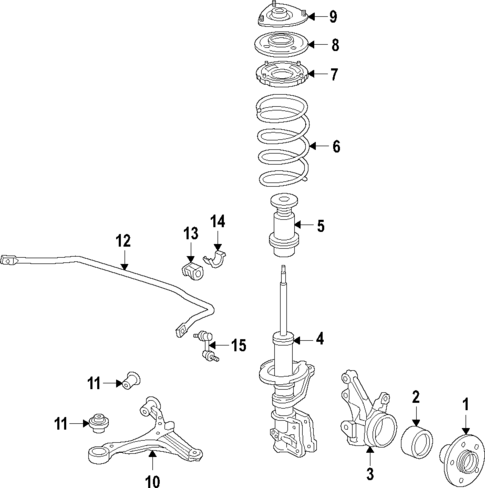 9
8
7
6
14
13
12
5
15
4
11
11
2
1
10
3