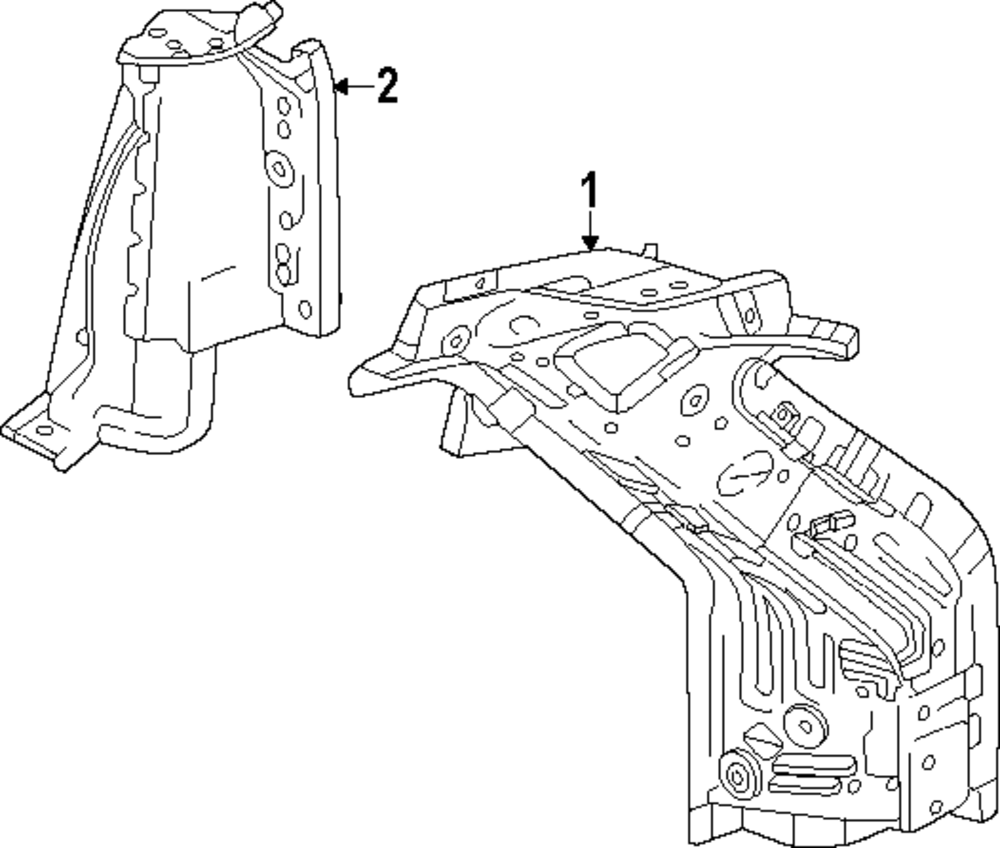 2

1