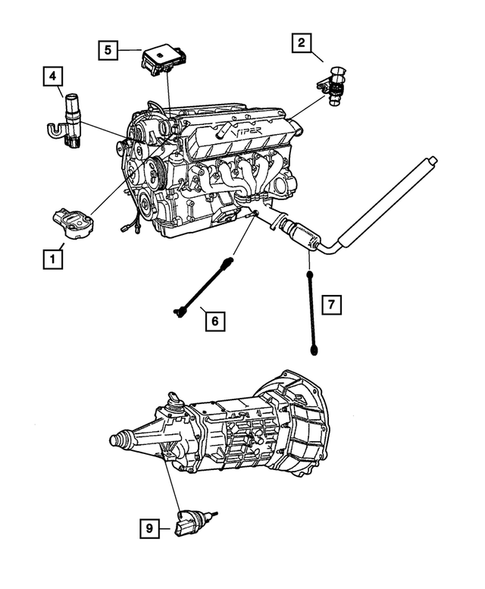 5
2
4
VIPER
1
6
7
9