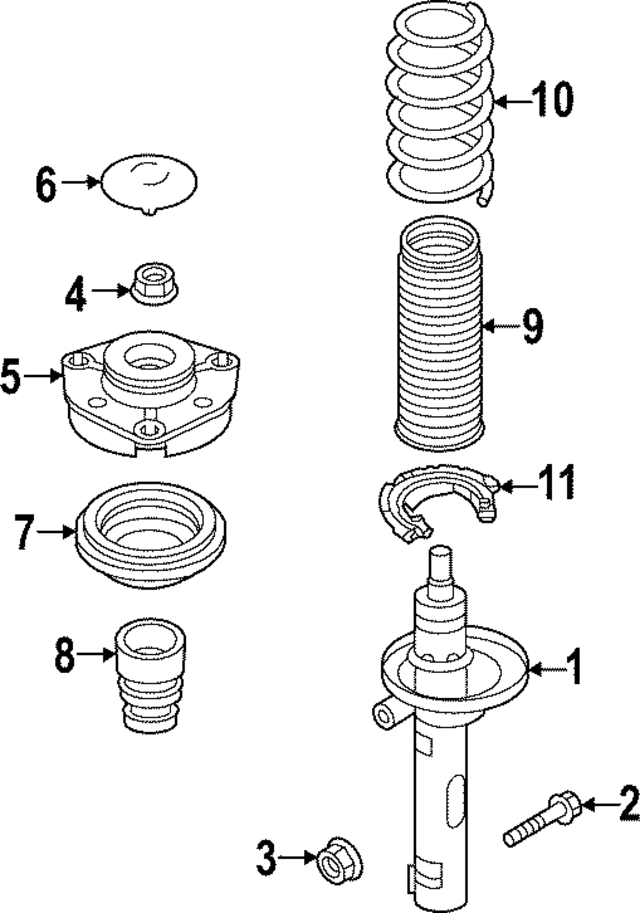 10
6
4
9
5
11
7
8
1
2
3