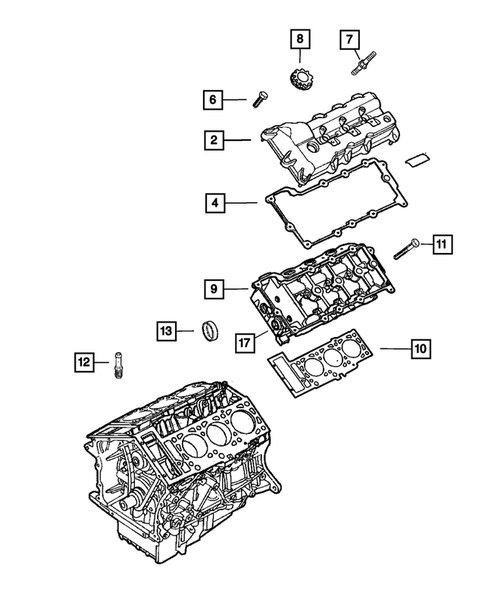 8
7
6
2
4
11
9
13
17
10
12