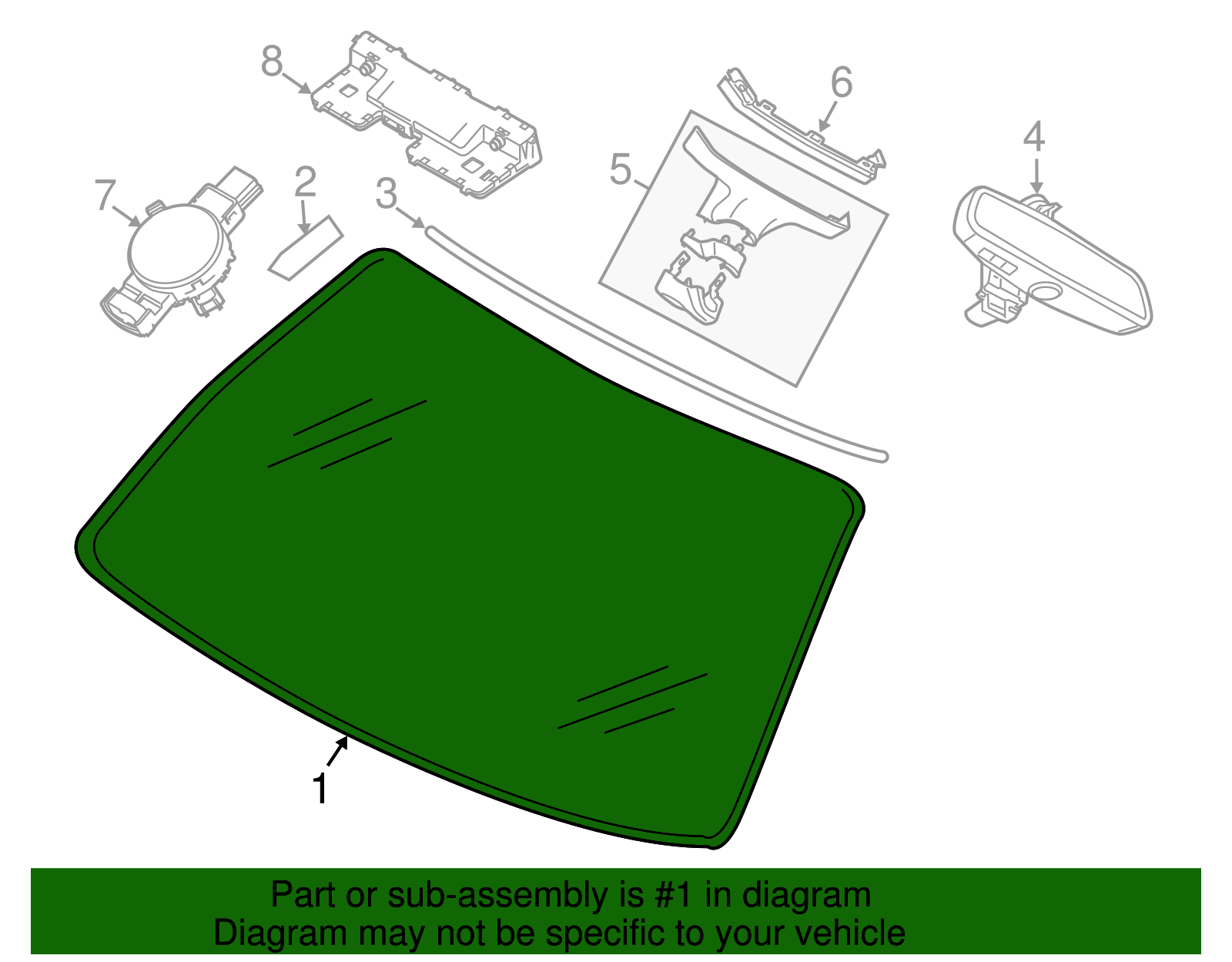 8
6
4
7
2
3
5
1

Part or sub-assembly is #1 in diagram
Diagram may not be specific to your vehicle