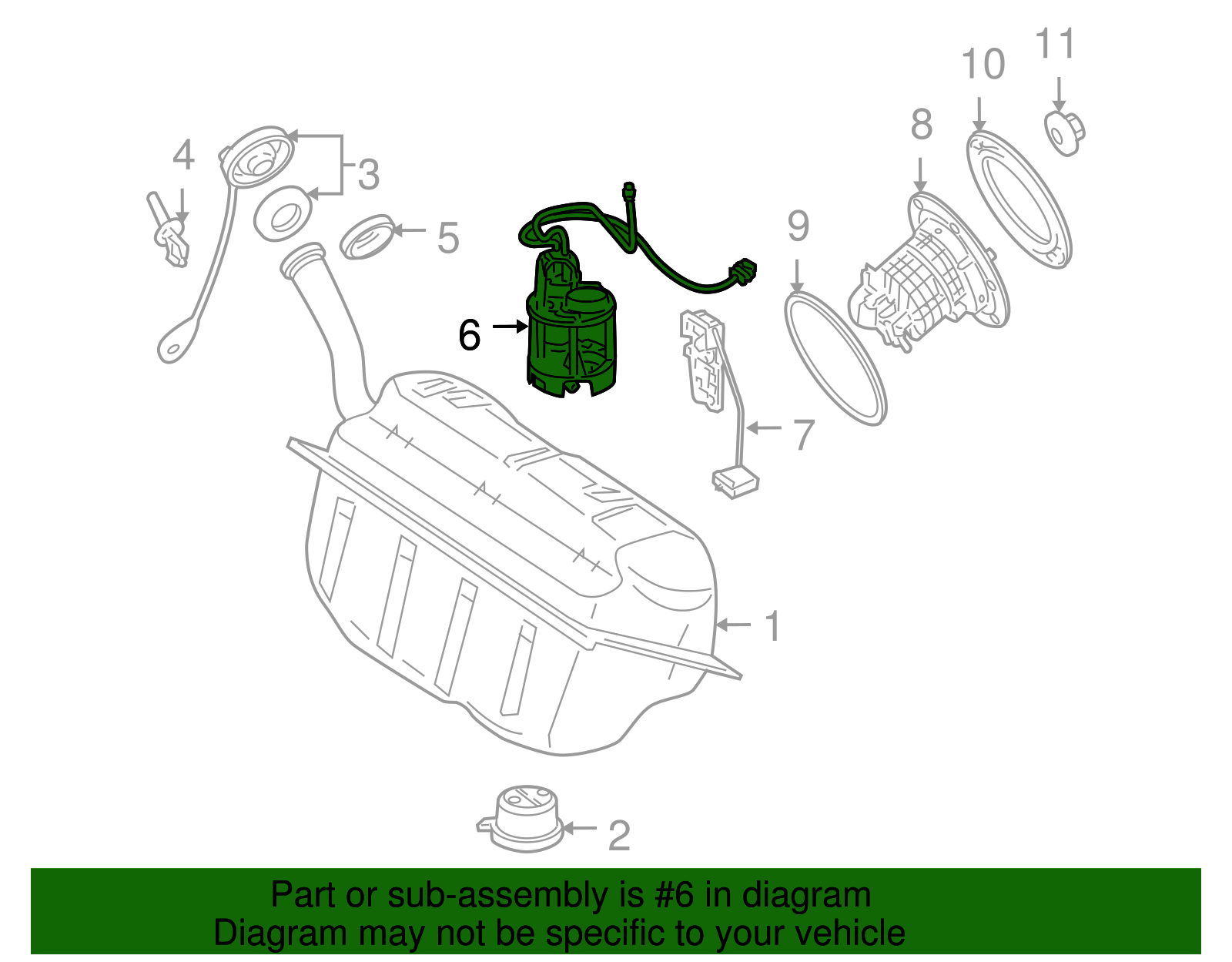 11
10
8
4
3
9
5
6
7
1
2
Part or sub-assembly is #6 in diagram
Diagram may not be specific to your vehicle