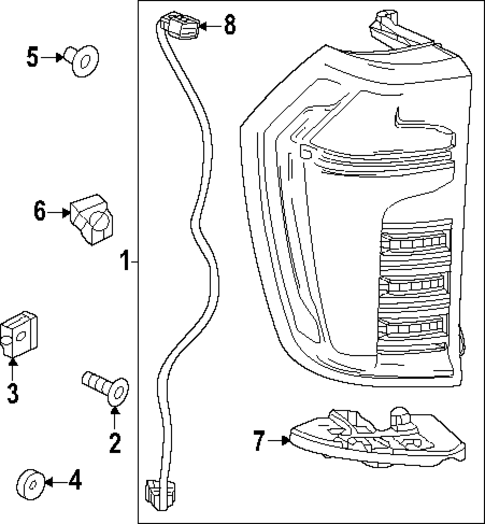 5
8
6
1
3
2
7
4