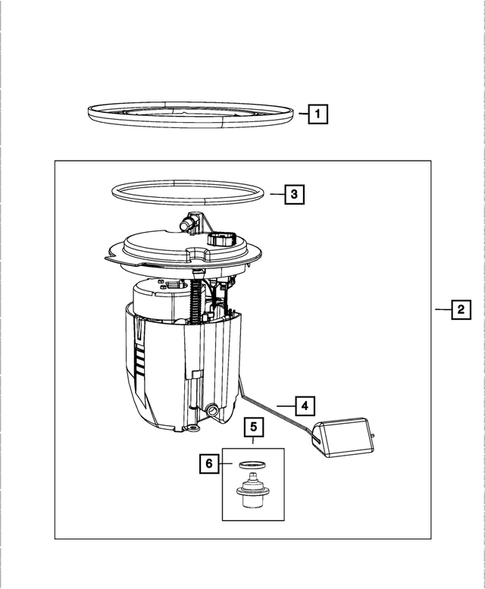 1
3
2
4
5
6