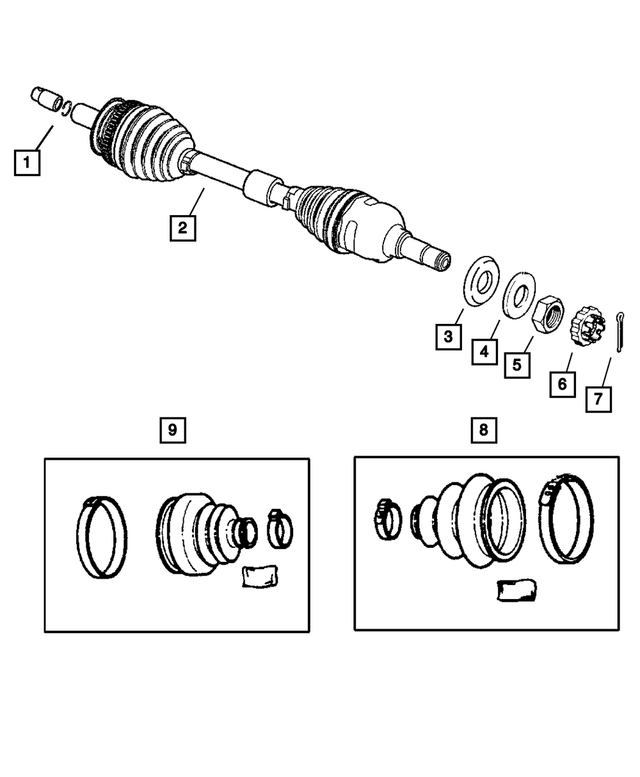 1
2
3
4
5
6
7
9
8