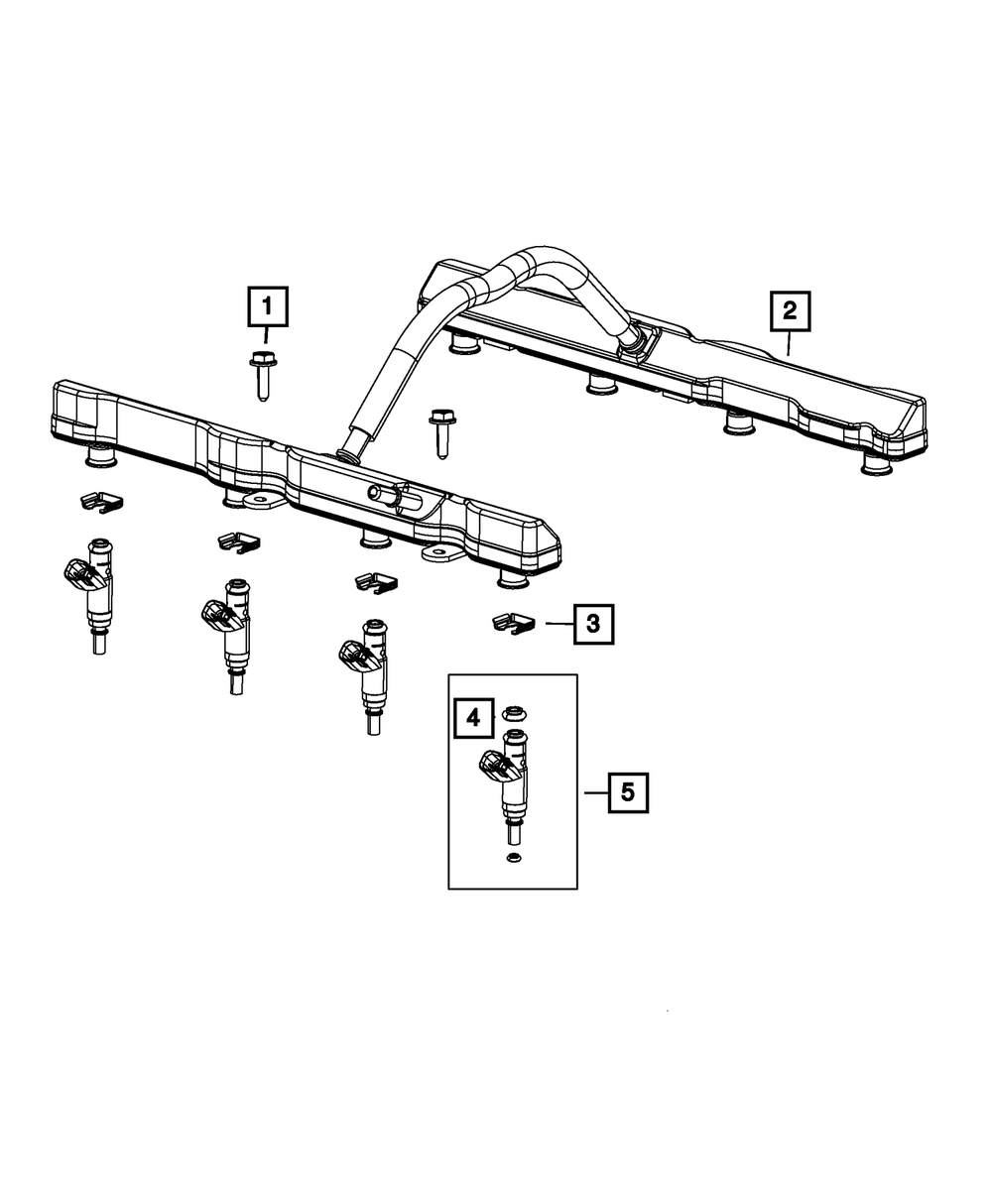 1
2
3
4
5