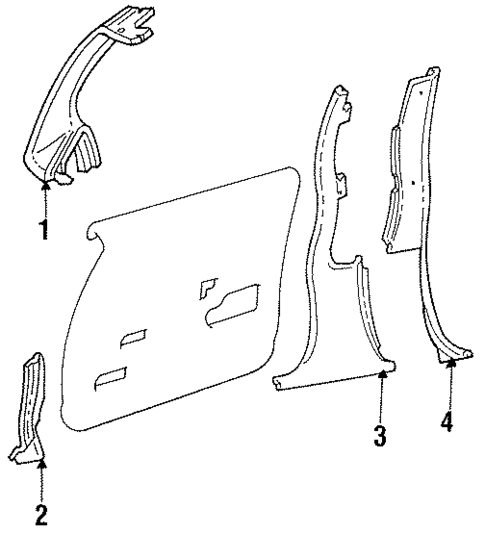 1
2
3
4