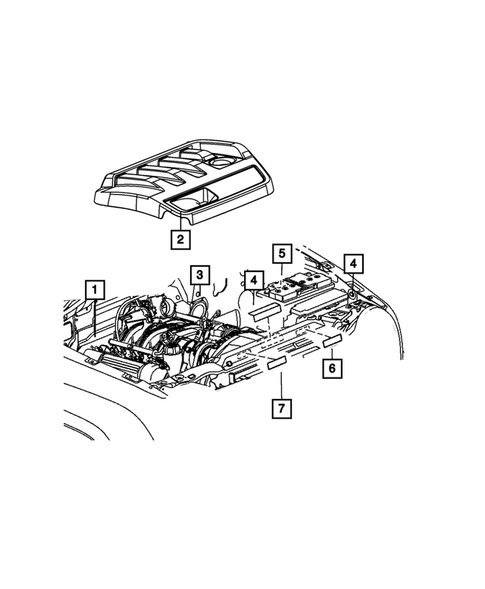 2
5
4
3
4
1
6
7