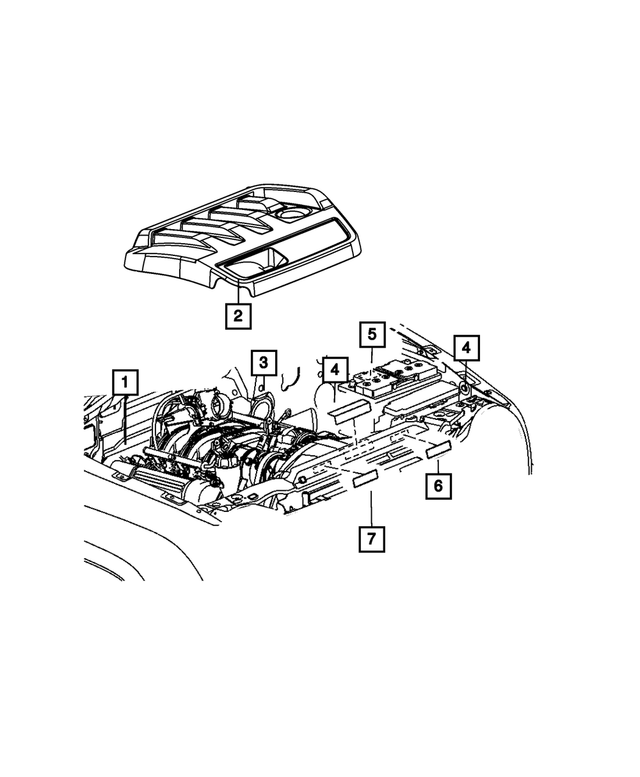 2
5
4
3
4
1
6
7