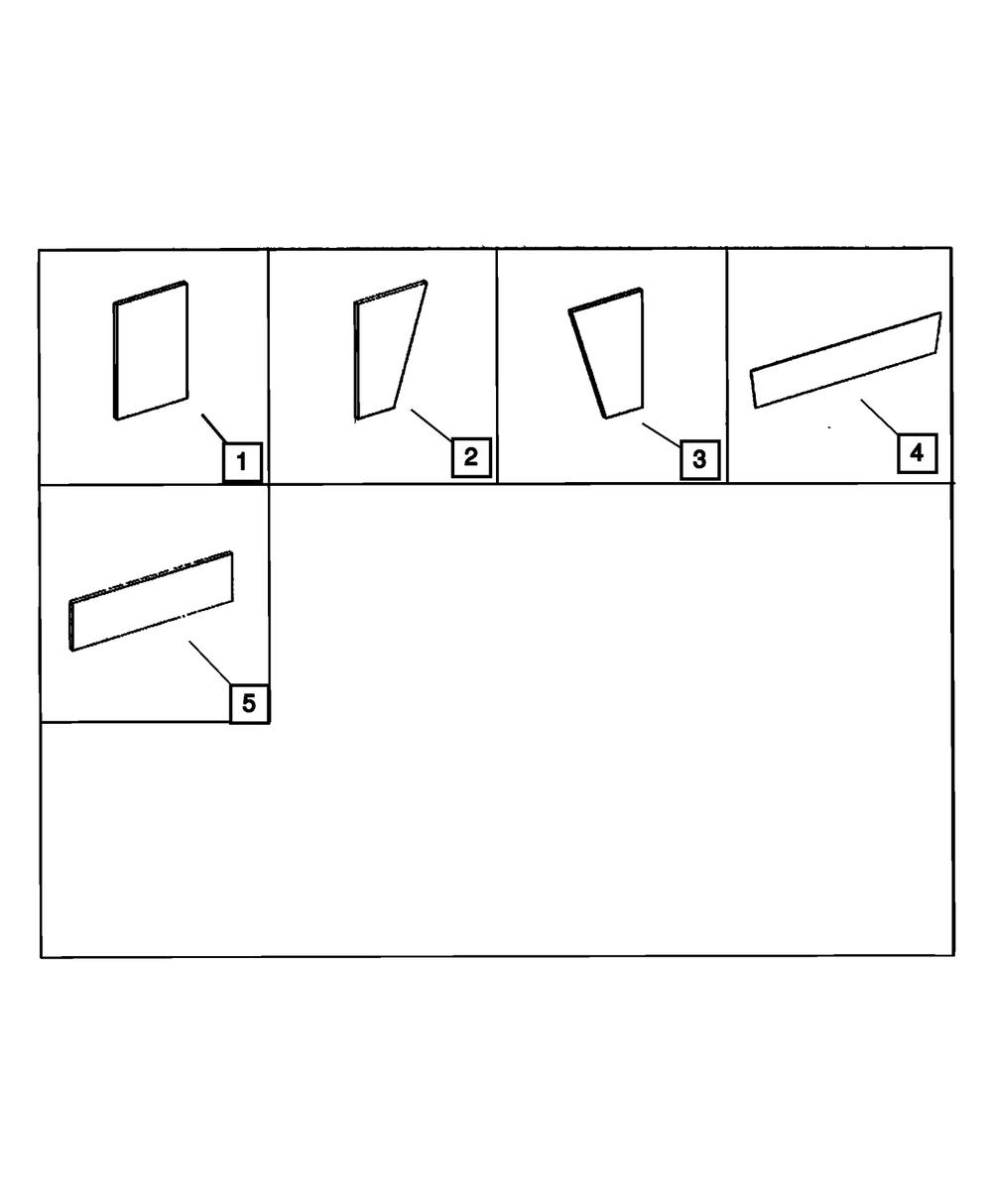 1
2
3
4
5