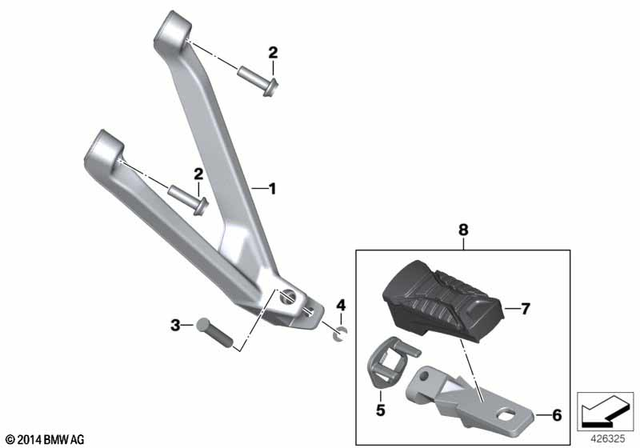 2
2
1
8
3
4
7
5
6
© 2014 BMW AG
426325