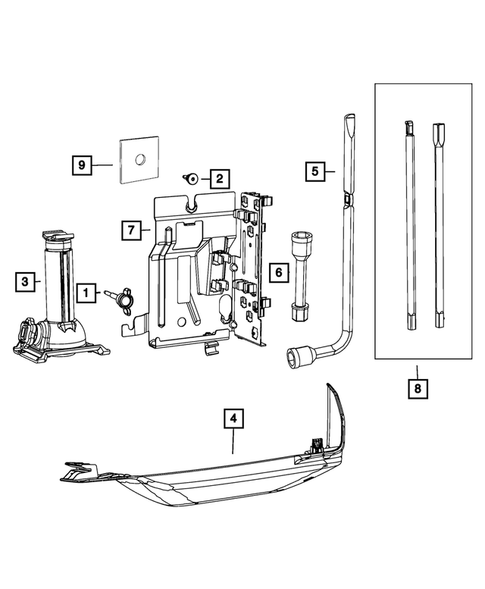 9
2
5
7
3
1
6
8
4