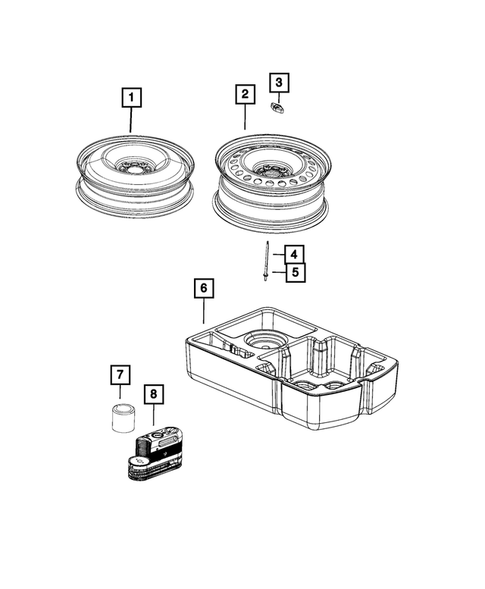 1
2
3
4
5
6
7
8