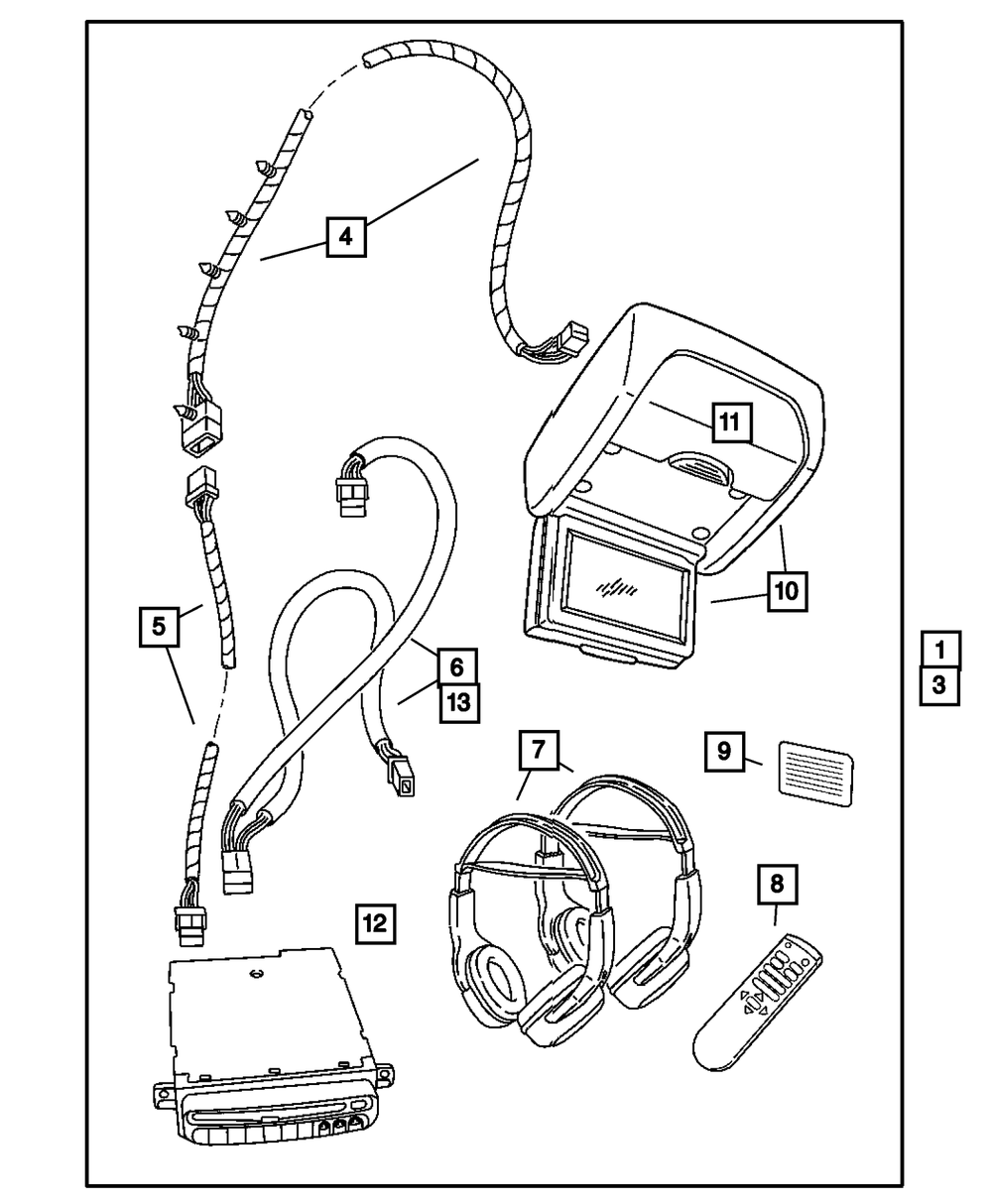 4
11
10
5
6
13
1
3
7
9
8
12