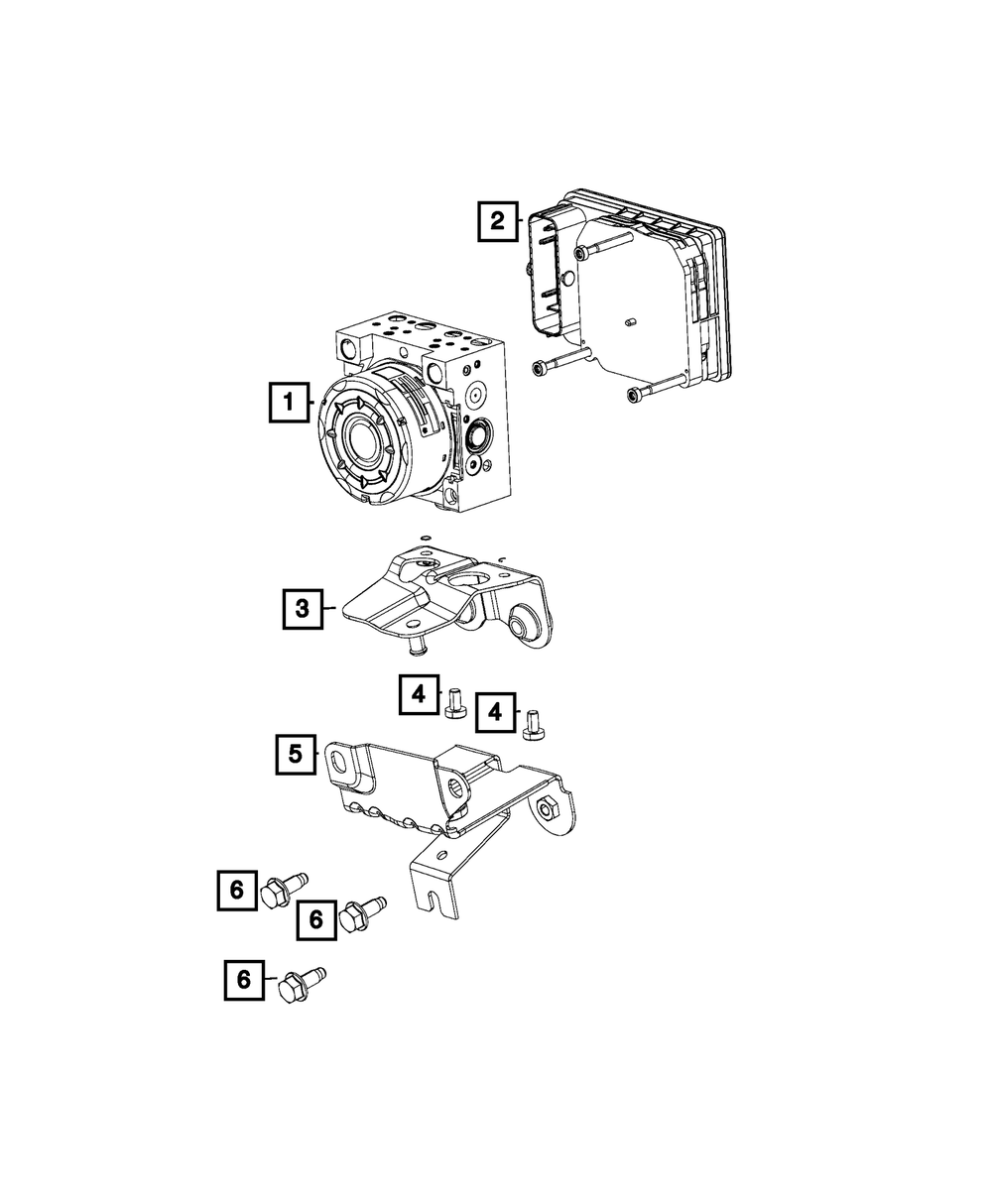 2
1
3
4
4
5
6
6
6