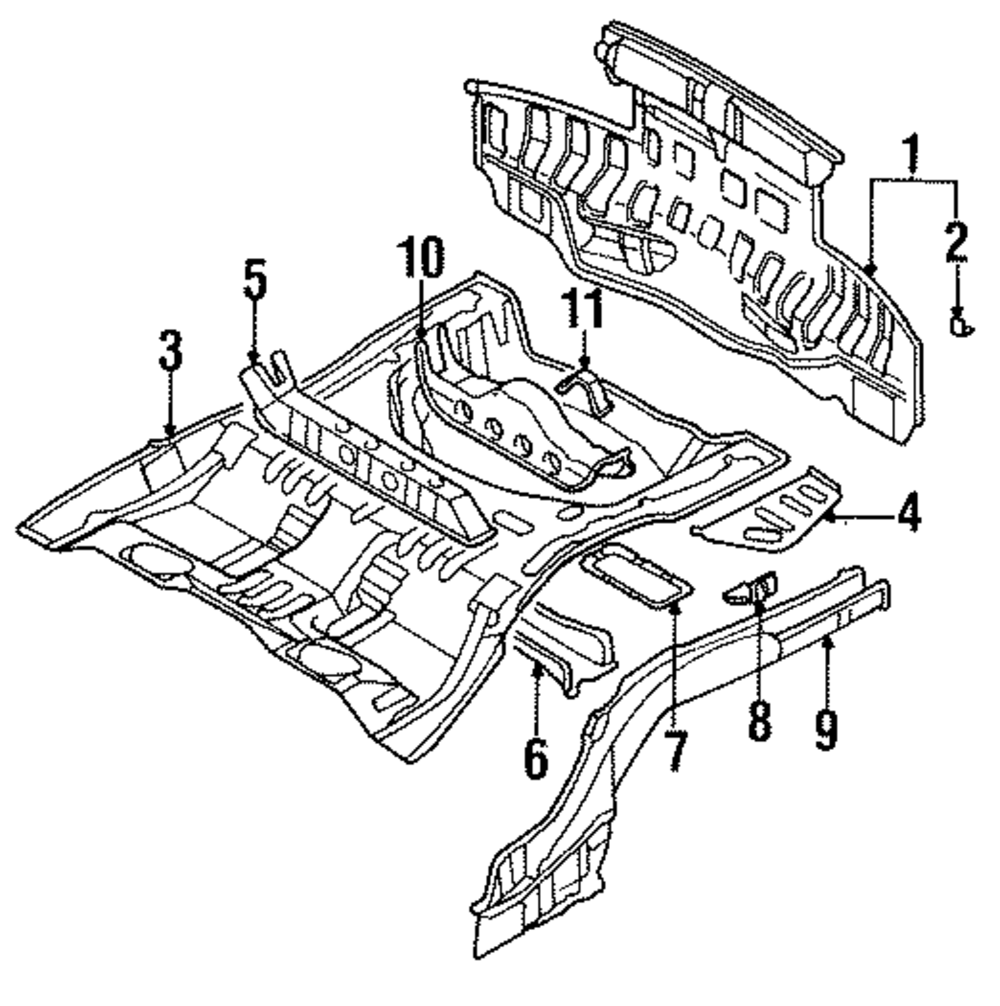 1
2
10
5
11
3
4
7
8
9
6