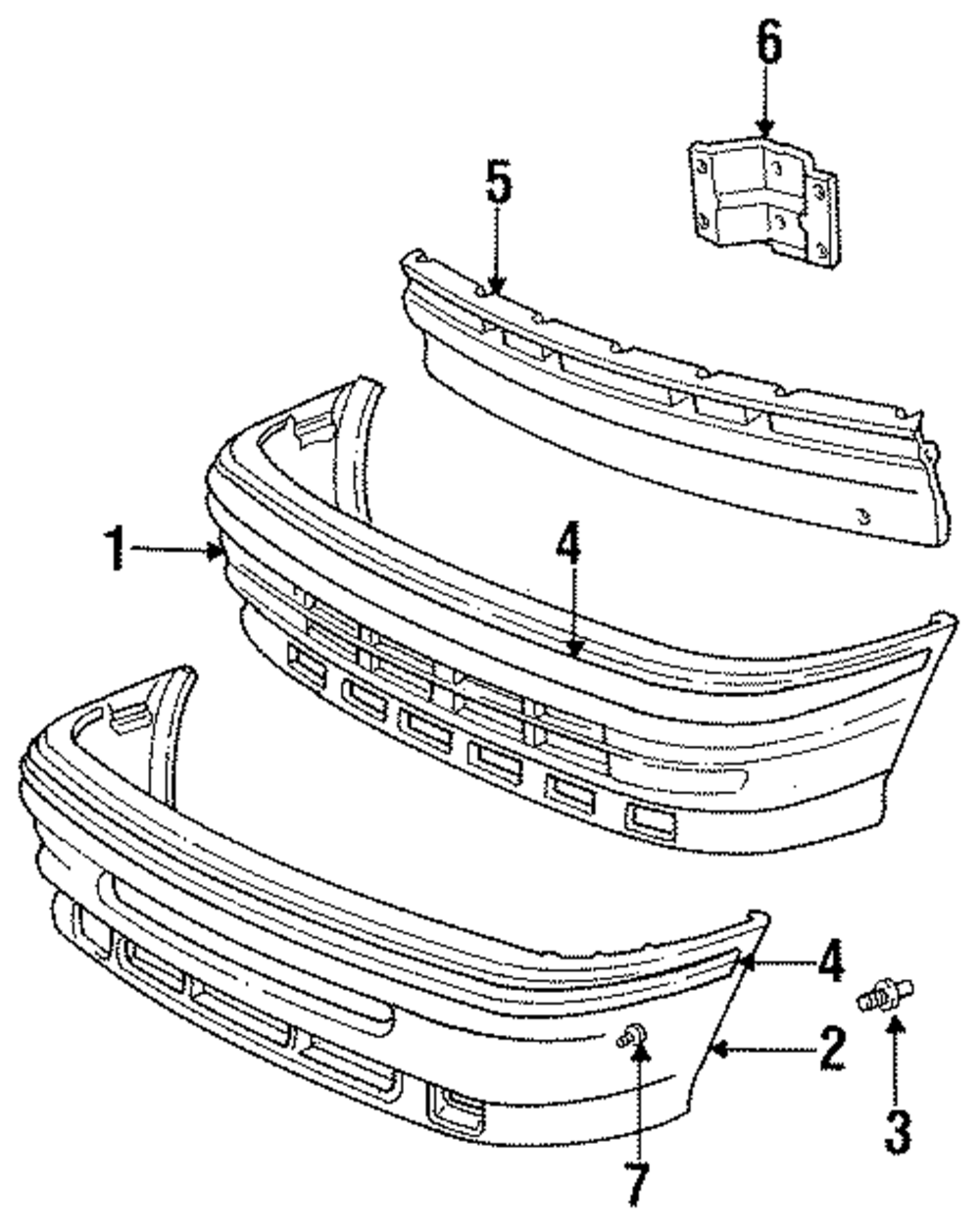 6
5
1
4
4
2
3
7