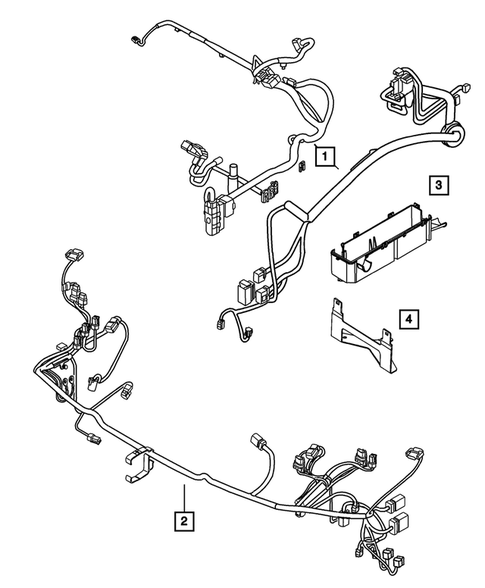 1
3
4
2