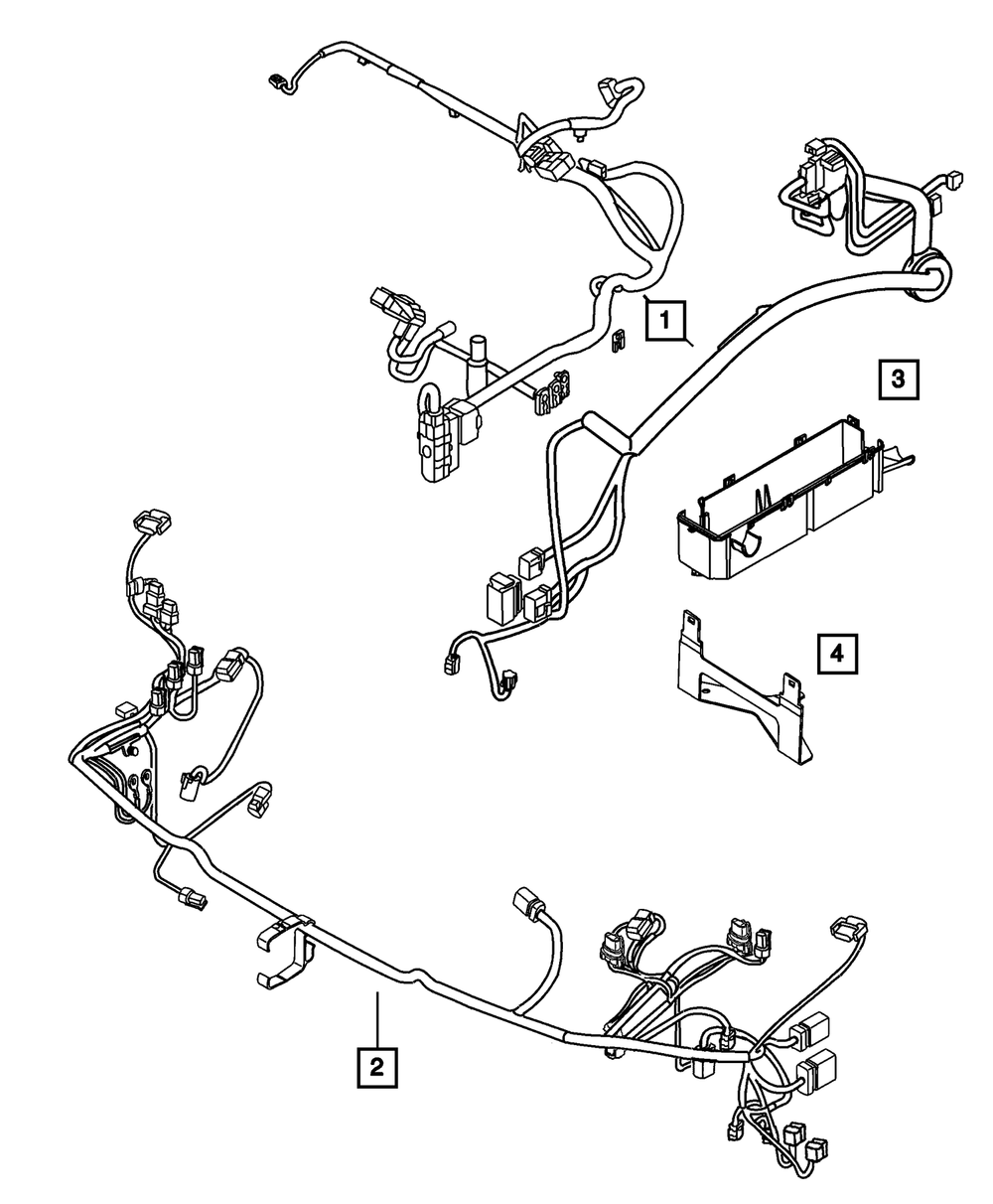 1
3
4
2