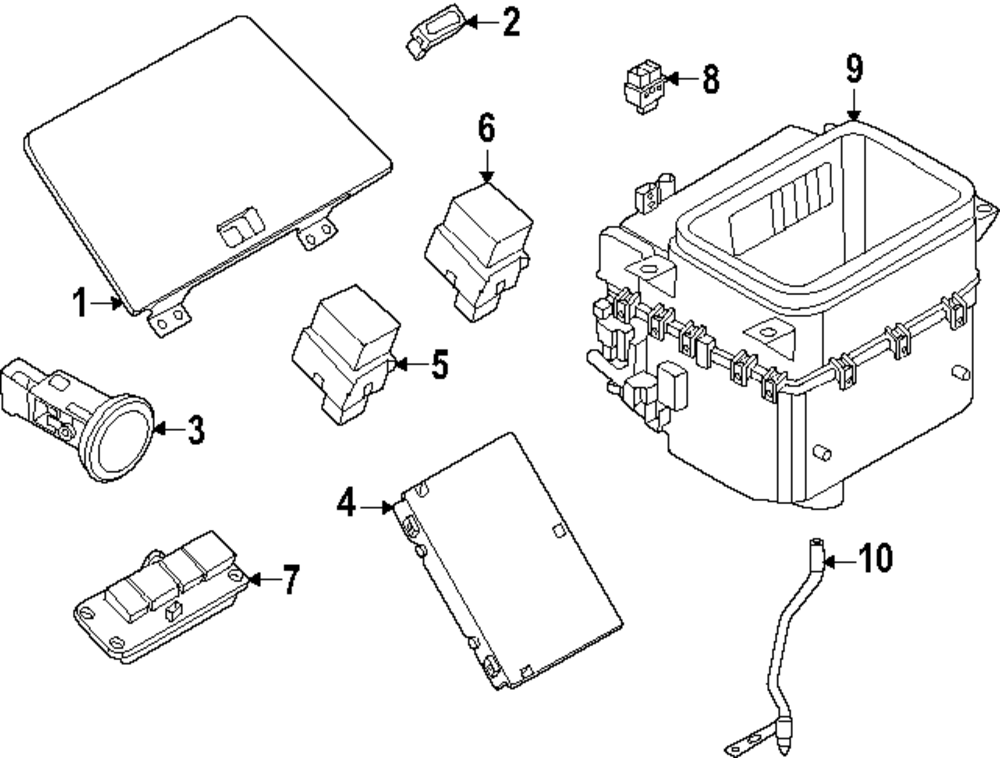 2
8
9
6
1
5
3
4
7
10