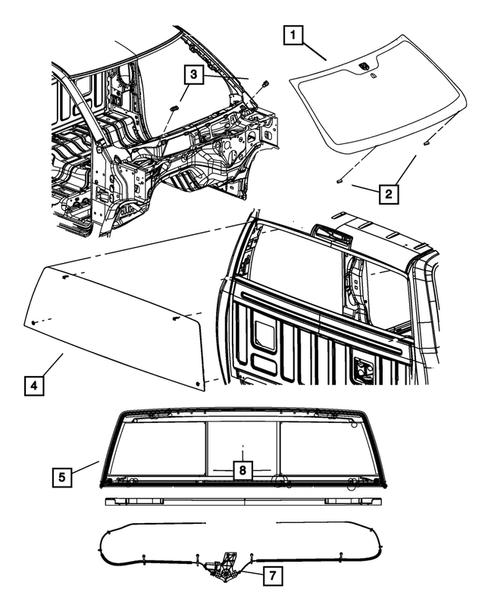 1
3
2
4
5
8
7