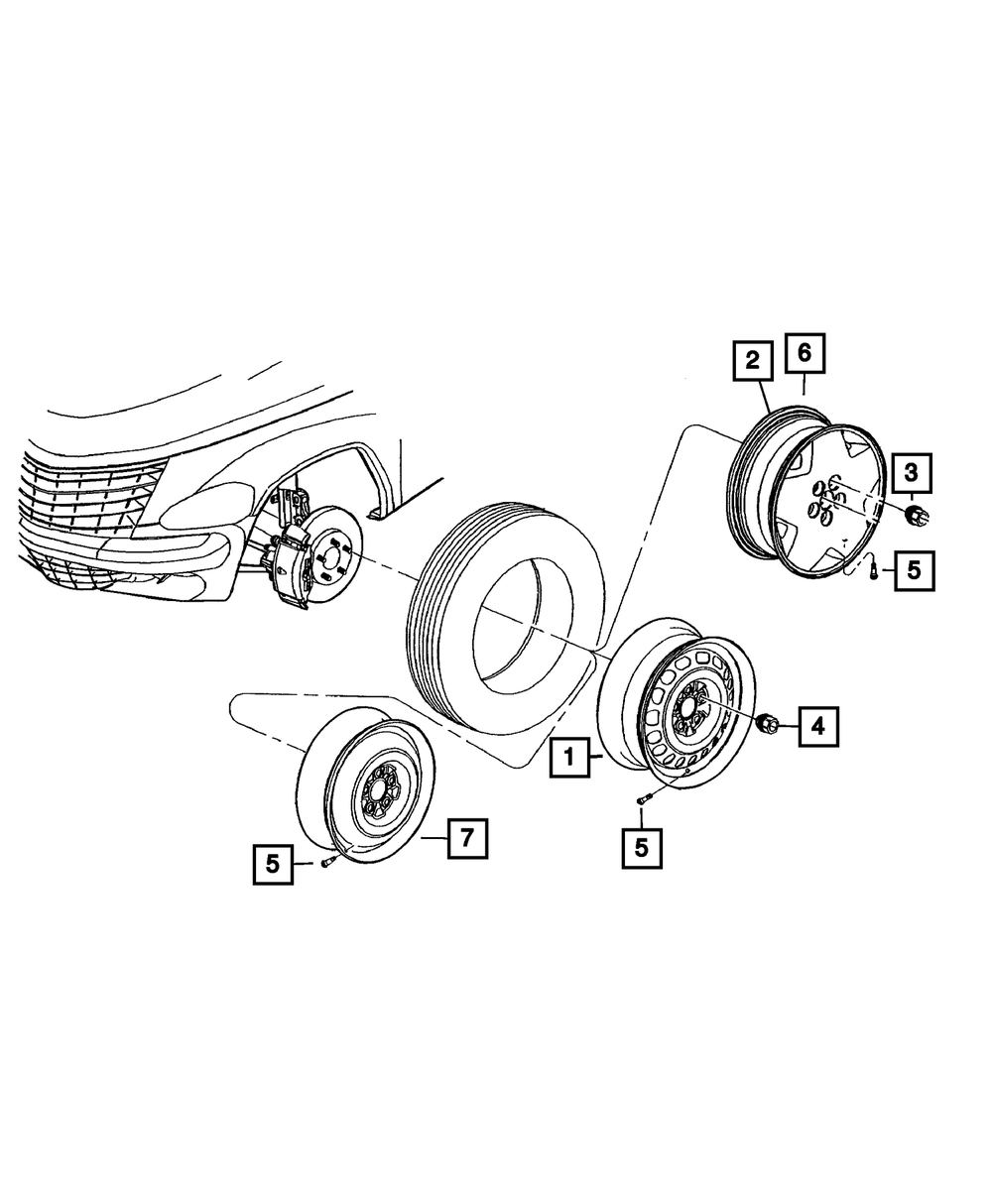 2
6
3
5
4
1
5
7
5