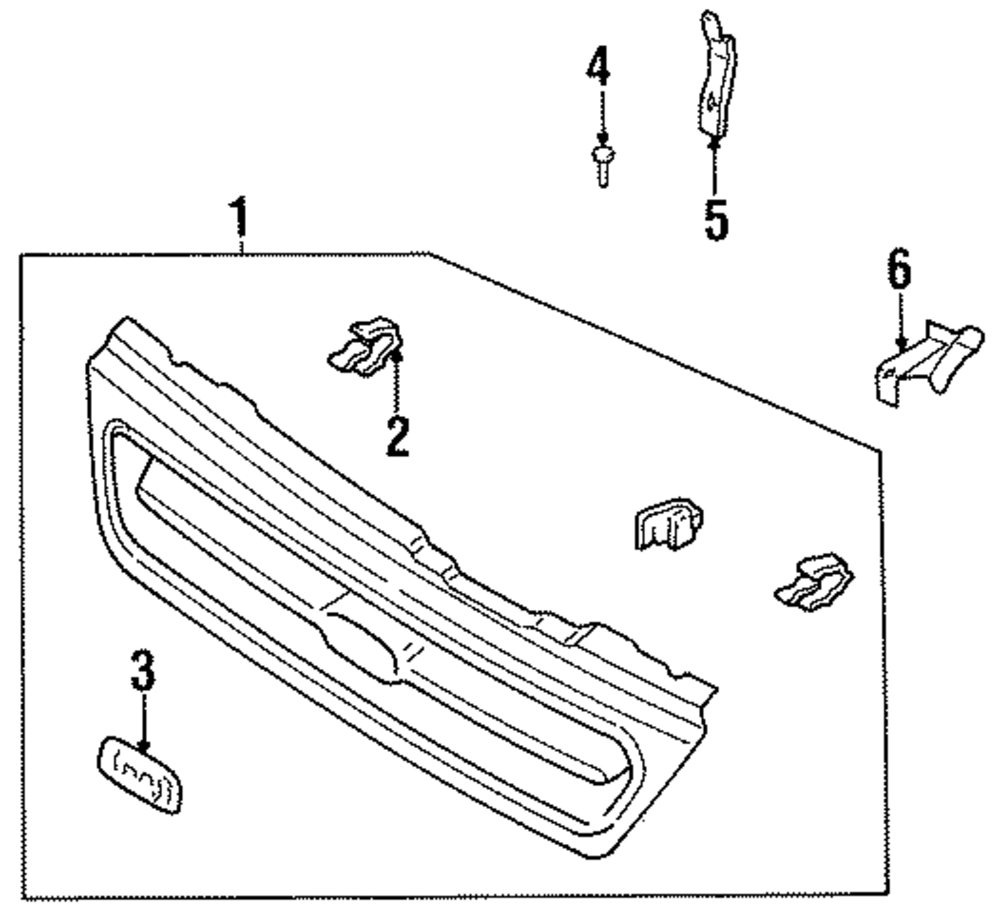 4
5
1
6
2
3